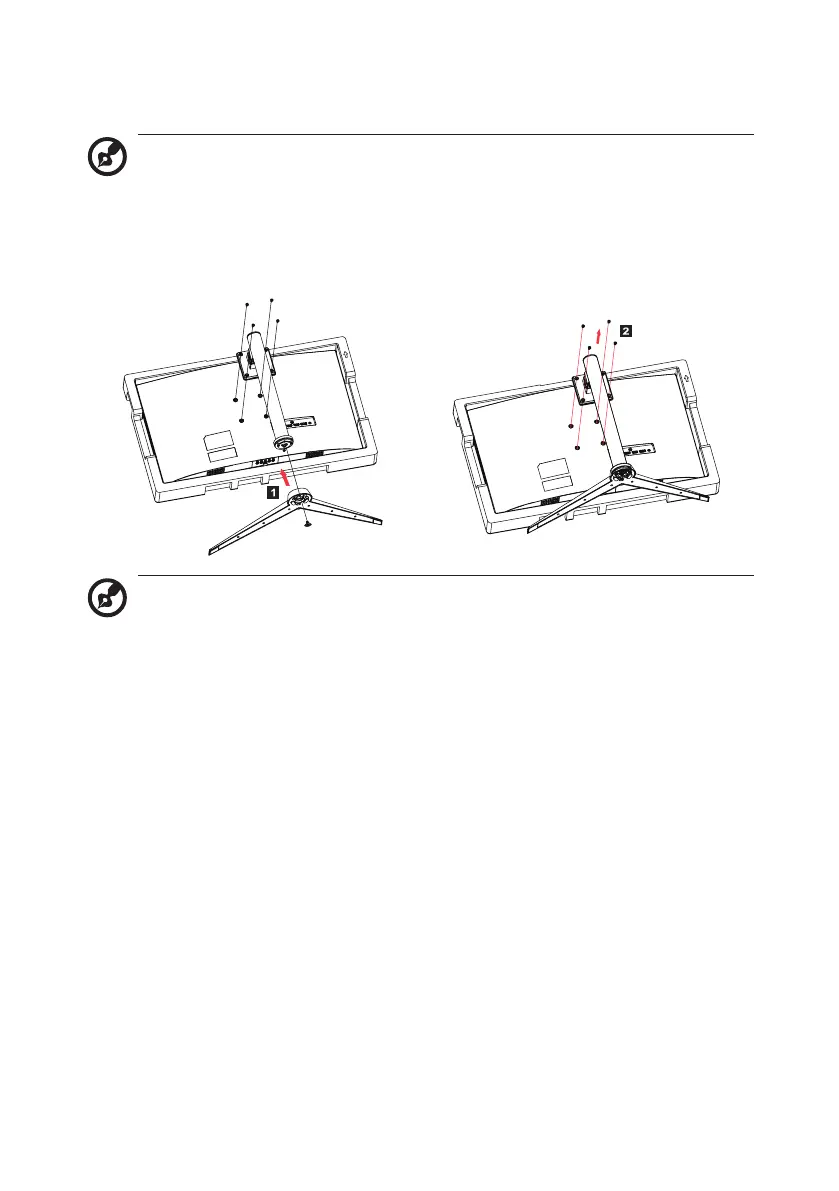 1

2