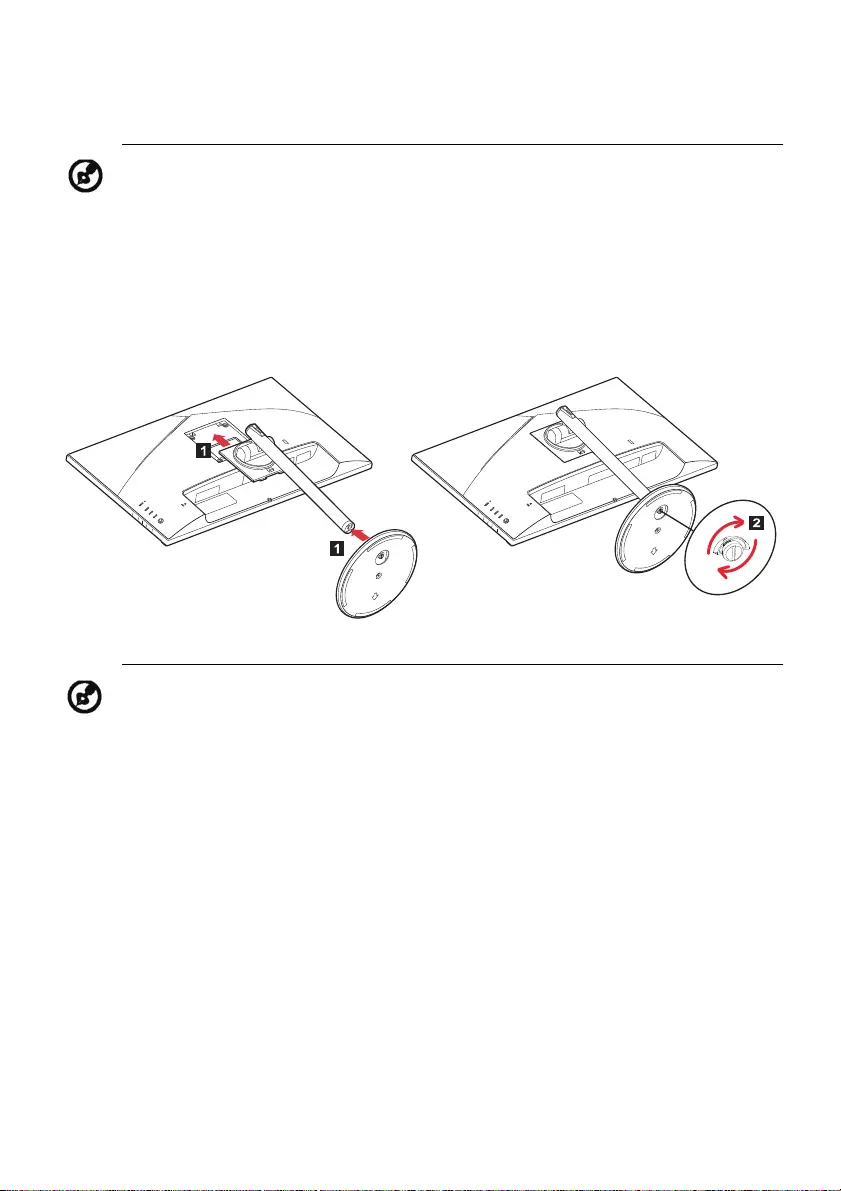 1

1

2