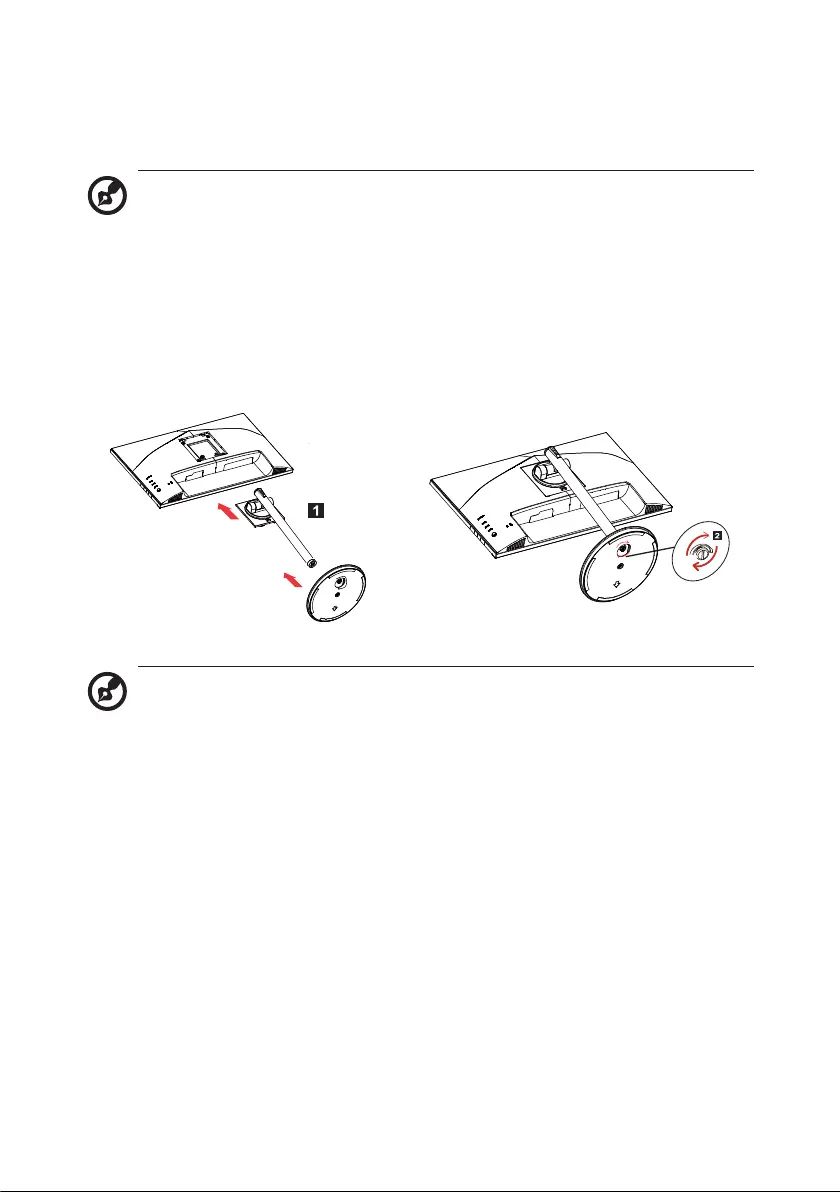 1

2