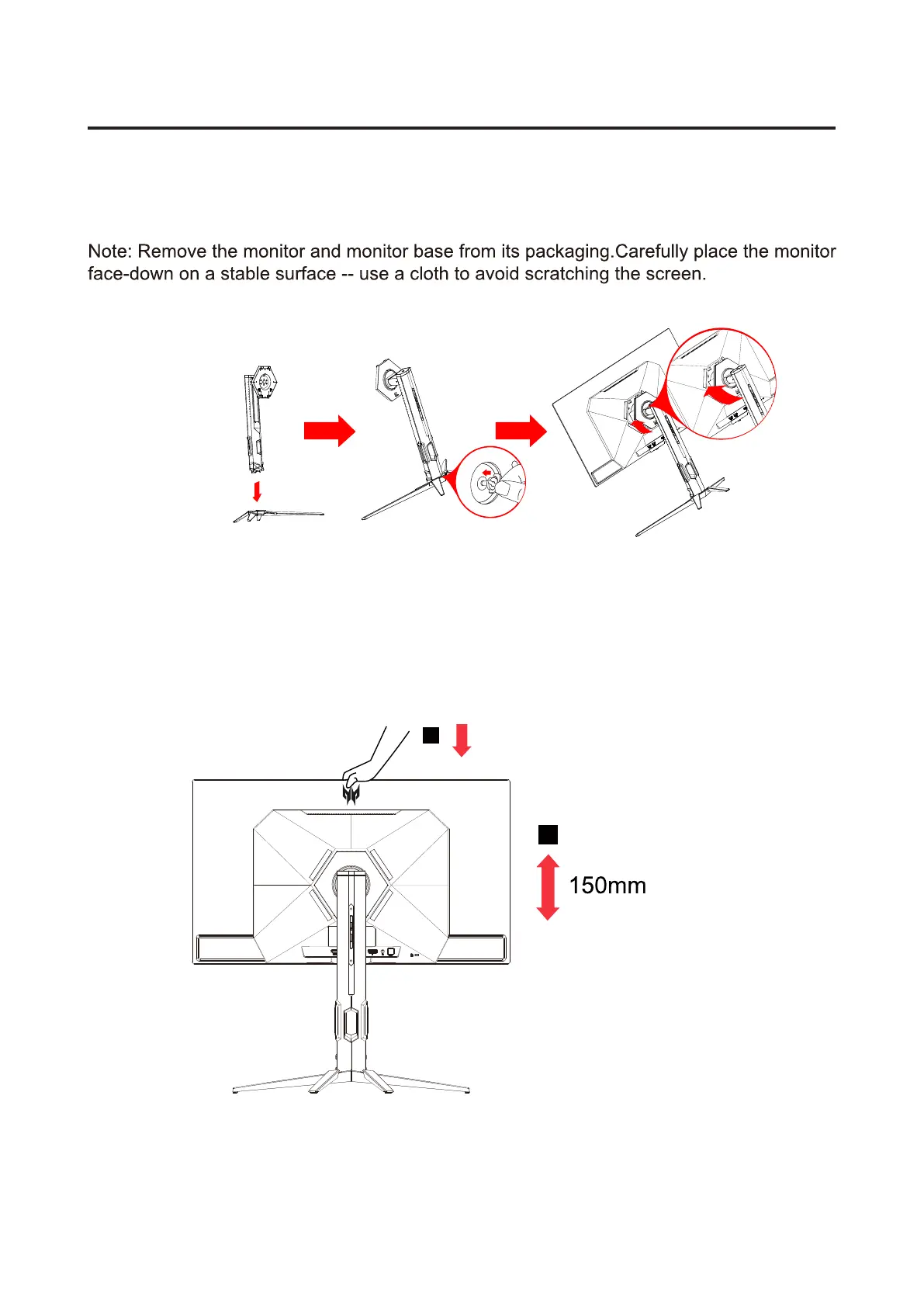 Note: Remove the monitor and monitor base from its packaging.Carefully place the monitor face-down on a stable surface -- use a cloth to avoid scratching the screen.

150mm