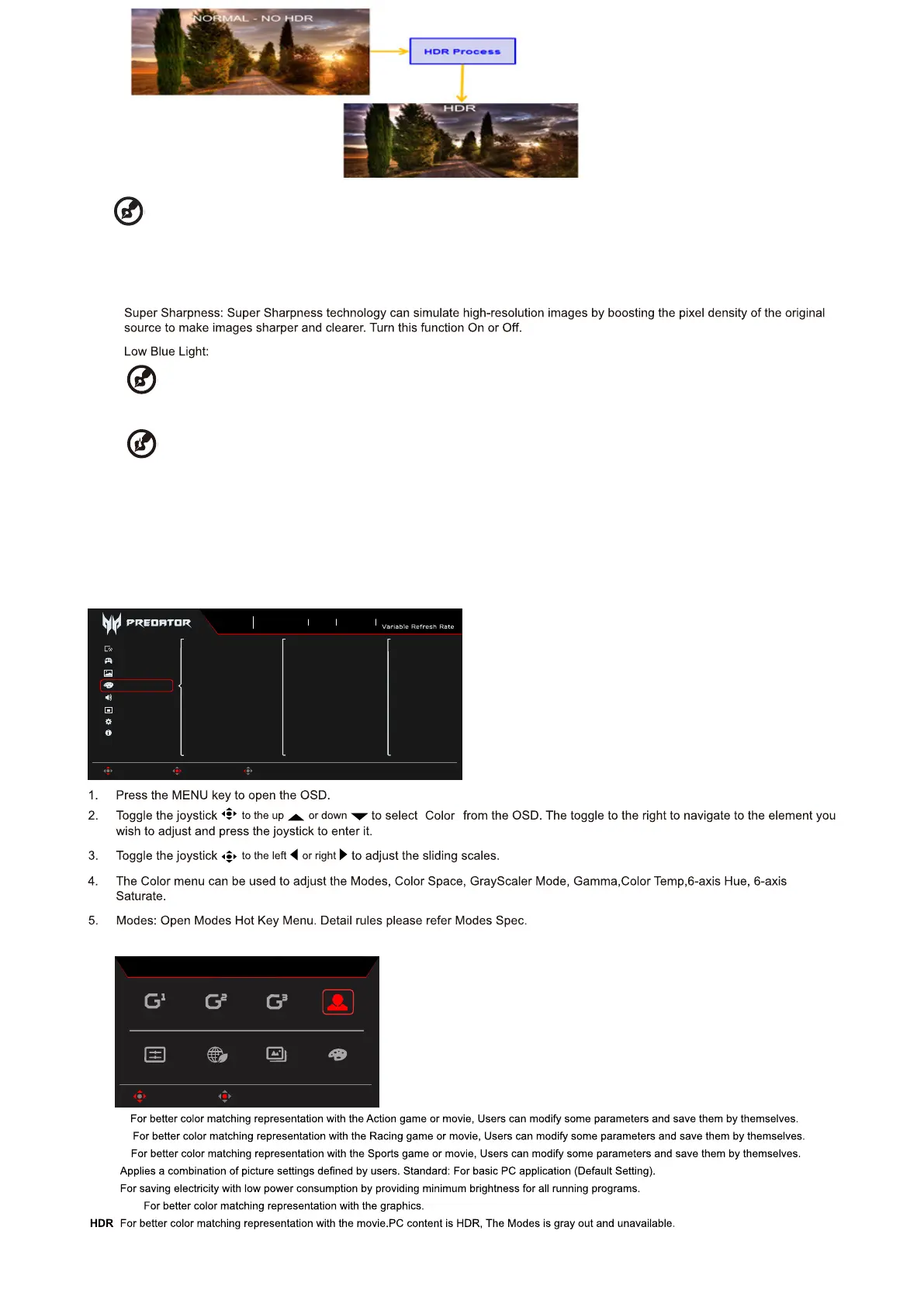 NORMAL - NO HDR

HDR Process

HDR

Super Sharpness: Super Sharpness technology can simulate high-resolution images by boosting the pixel density of the original source to make images sharper and clearer. Turn this function On or Off.

Low Blue Light:

PREDATOR

Variable Refresh Rate

1. Press the MENU key to open the OSD.

2. Toggle the joystick to the up or down to select Color from the OSD. The toggle to the right to navigate to the element you wish to adjust and press the joystick to enter it.

3. Toggle the joystick to the left or right to adjust the sliding scales.

4. The Color menu can be used to adjust the Modes, Color Space, GrayScaler Mode, Gamma,Color Temp,6-axis Hue, 6-axis Saturate.

5. Modes: Open Modes Hot Key Menu. Detail rules please refer Modes Spec.

For better color matching representation with the Action game or movie, Users can modify some parameters and save them by themselves.

For better color matching representation with the Racing game or movie, Users can modify some parameters and save them by themselves.

For better color matching representation with the Sports game or movie, Users can modify some parameters and save them by themselves.

Applies a combination of picture settings defined by users. Standard: For basic PC application (Default Setting).

For saving electricity with low power consumption by providing minimum brightness for all running programs.

For better color matching representation with the graphics.

HDR For better color matching representation with the movie.PC content is HDR, The Modes is gray out and unavailable.