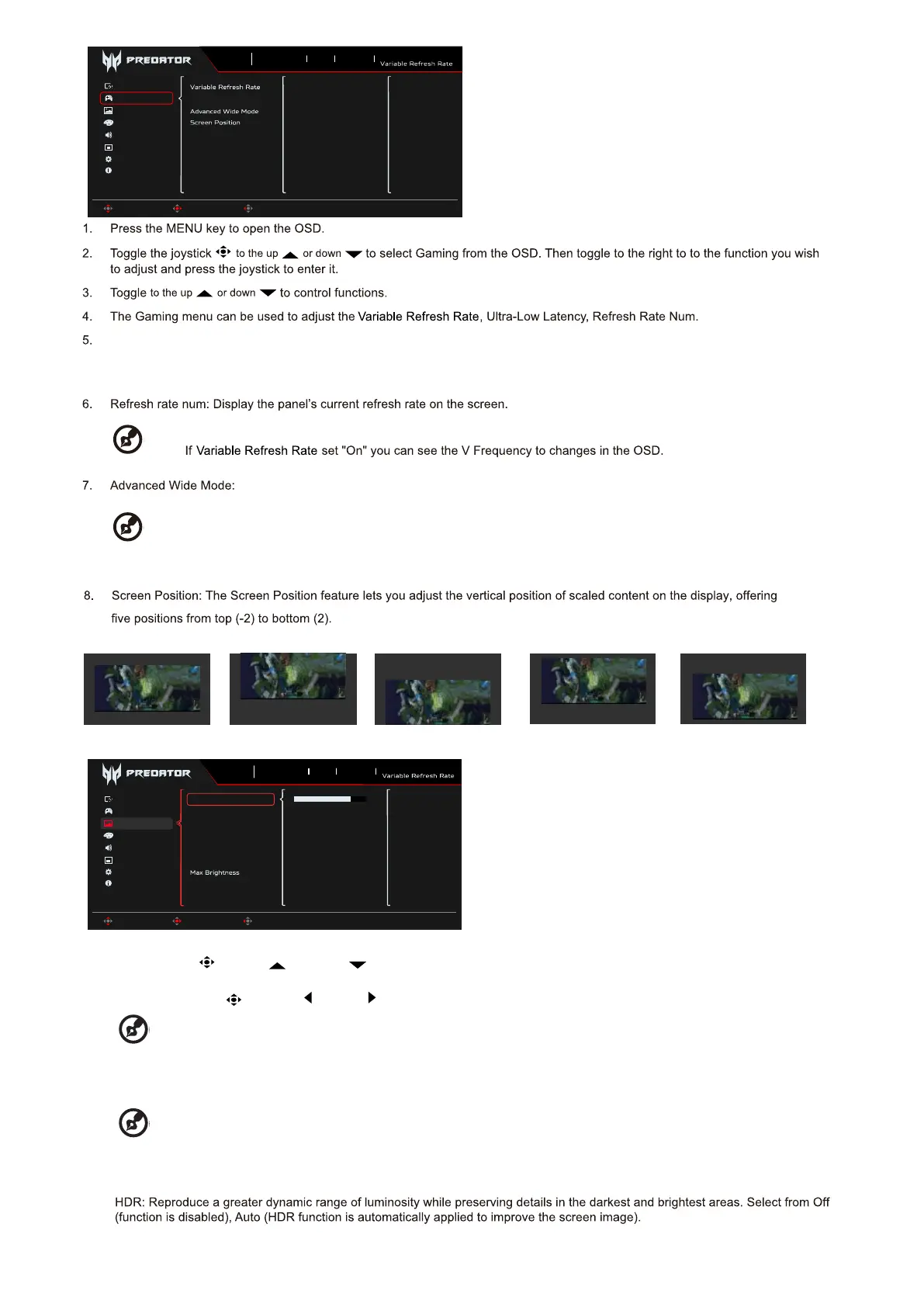 PREDATOR

Variable Refresh Rate

Variable Refresh Rate

Advanced Wide Mode

Screen Position

1. Press the MENU key to open the OSD.

2. Toggle the joystick to the up or down to select Gaming from the OSD. Then toggle to the right to to the function you wish to adjust and press the joystick to enter it.

3. Toggle to the up or down to control functions.

4. The Gaming menu can be used to adjust the Variable Refresh Rate, Ultra-Low Latency, Refresh Rate Num.

5.

6. Refresh rate num: Display the panel's current refresh rate on the screen.

If Variable Refresh Rate set "On" you can see the V Frequency to changes in the OSD.

7. Advanced Wide Mode:

8. Screen Position: The Screen Position feature lets you adjust the vertical position of scaled content on the display, offering five positions from top (-2) to bottom (2).

PREDATOR

Variable Refresh Rate

Max Brightness

HDR: Reproduce a greater dynamic range of luminosity while preserving details in the darkest and brightest areas. Select from Off (function is disabled), Auto (HDR function is automatically applied to improve the screen image).