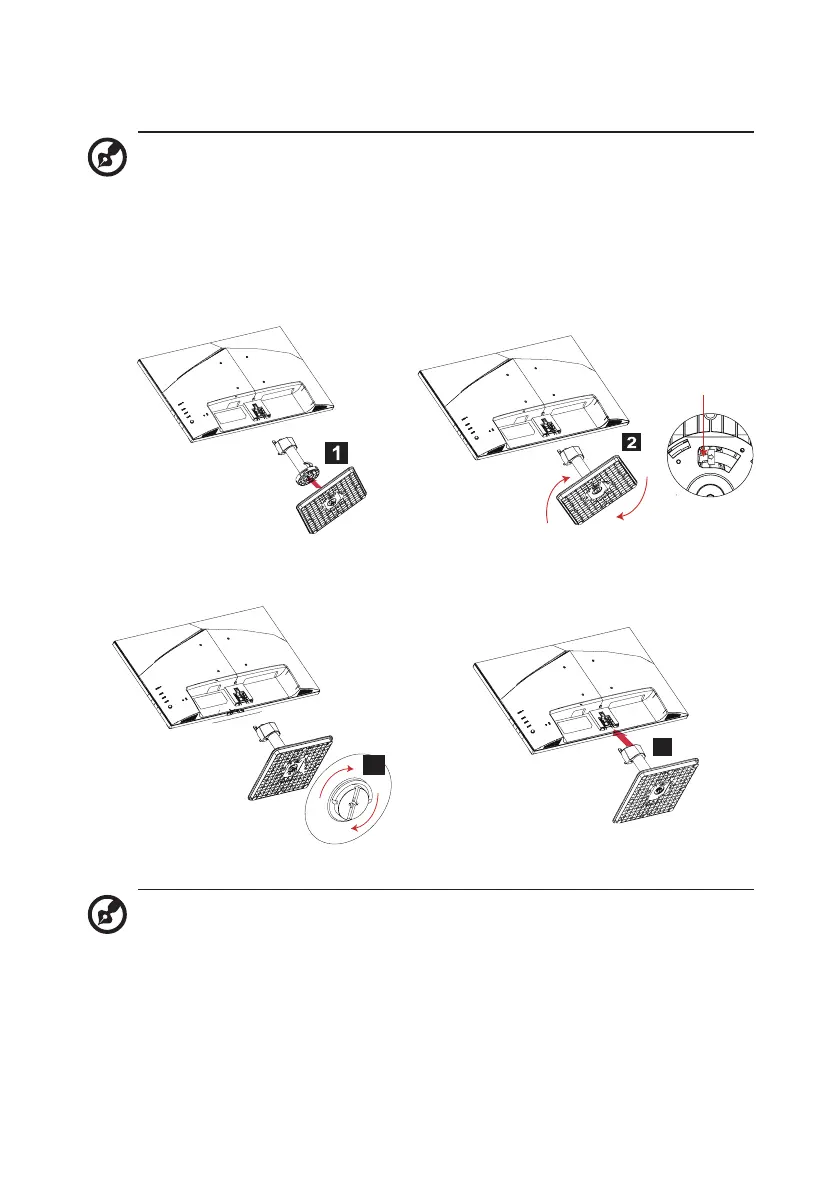 1

2