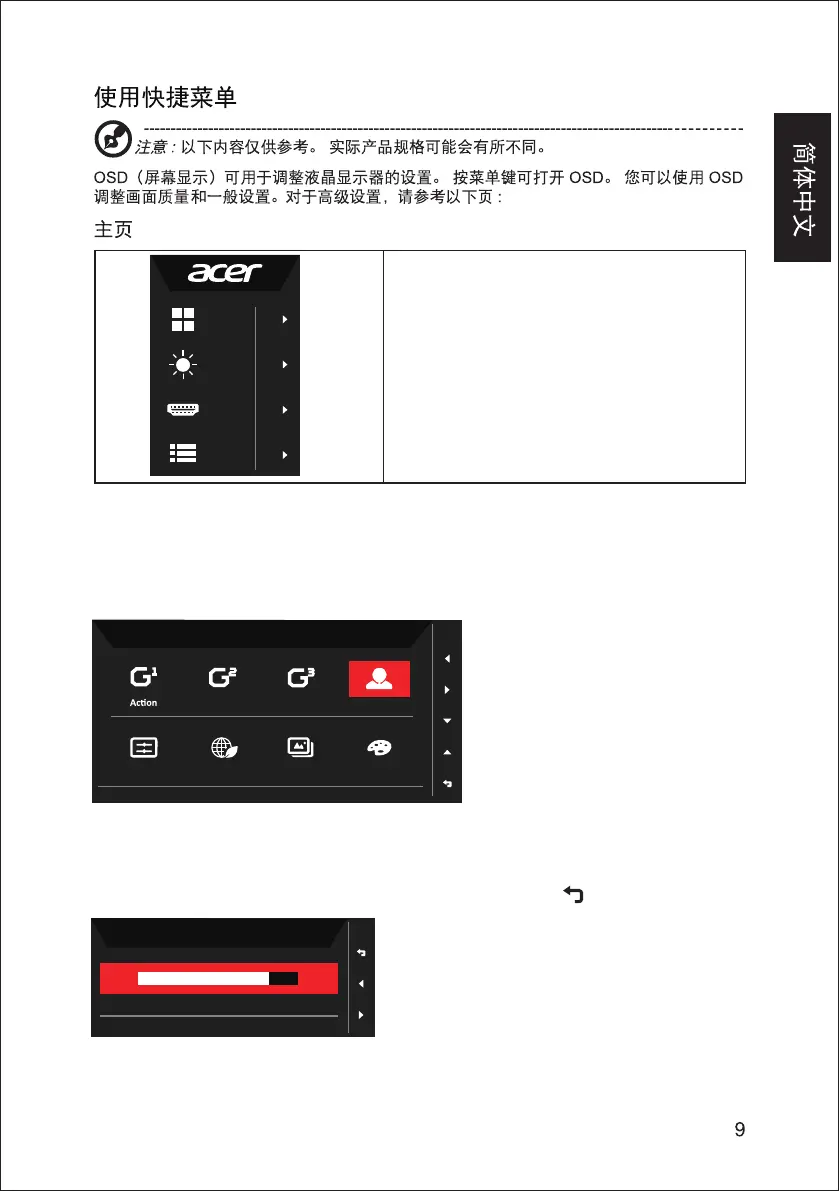 使用快捷菜单

注意：以下内容仅供参考。 实际产品规格可能会有所不同。

OSD（屏幕显示）可用于调整液晶显示器的设置。 按菜单键可打开 OSD。 您可以使用 OSD 调整画面质量和一般设置。对于高级设置，请参考以下页：

主页

acer

Action

简体中文

9