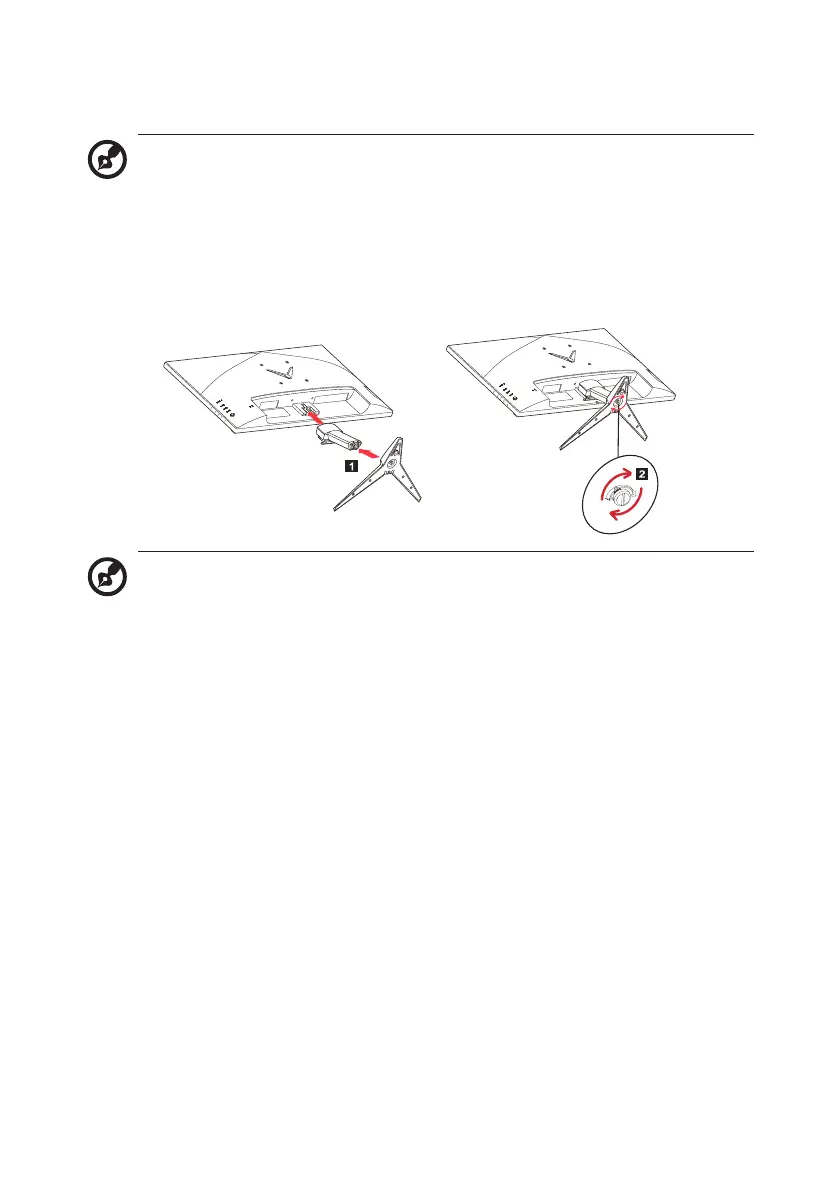 1

2