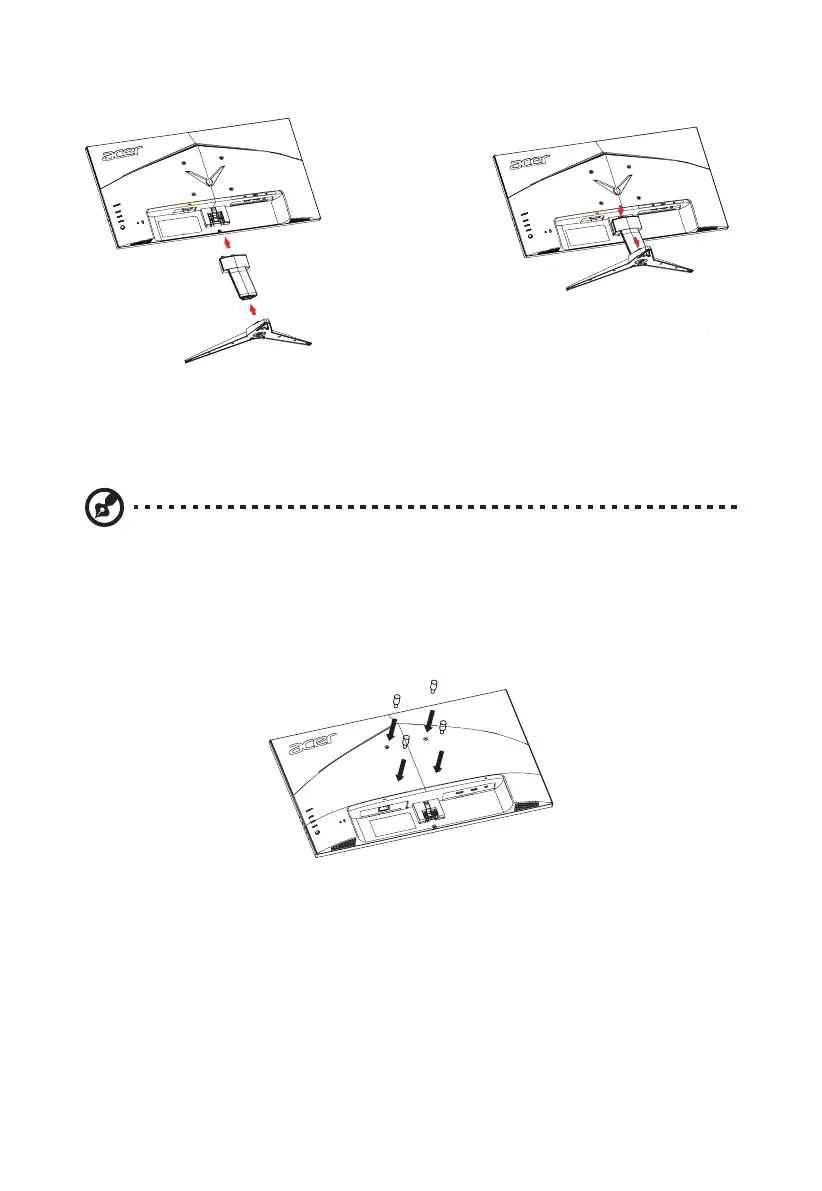 acer

acer

acer