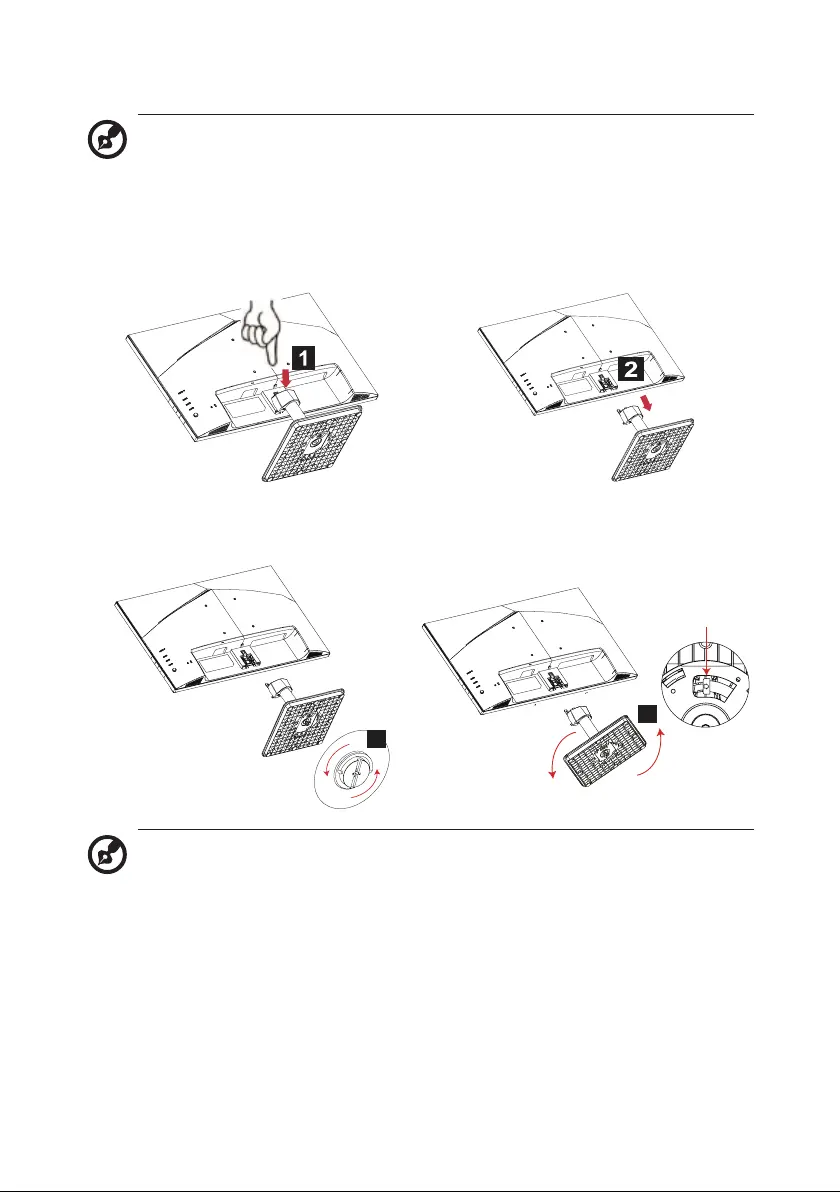 1

2