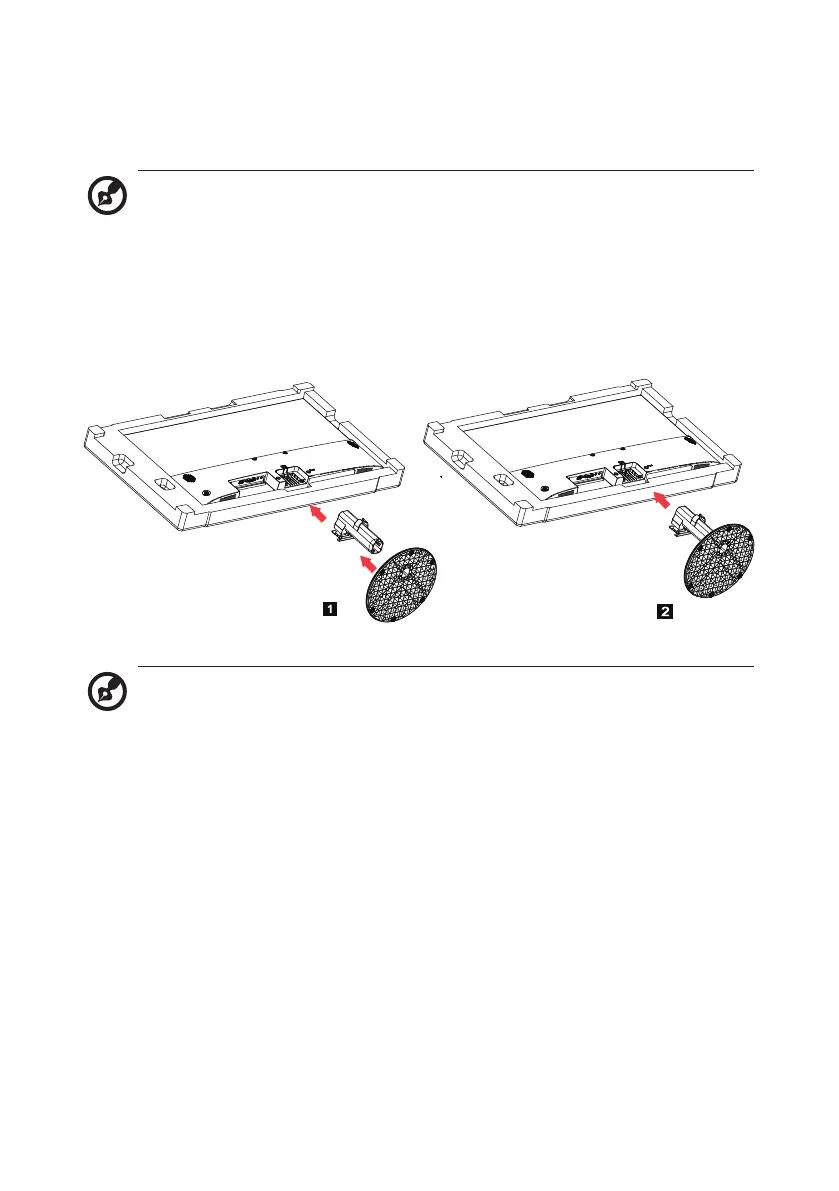 1

2