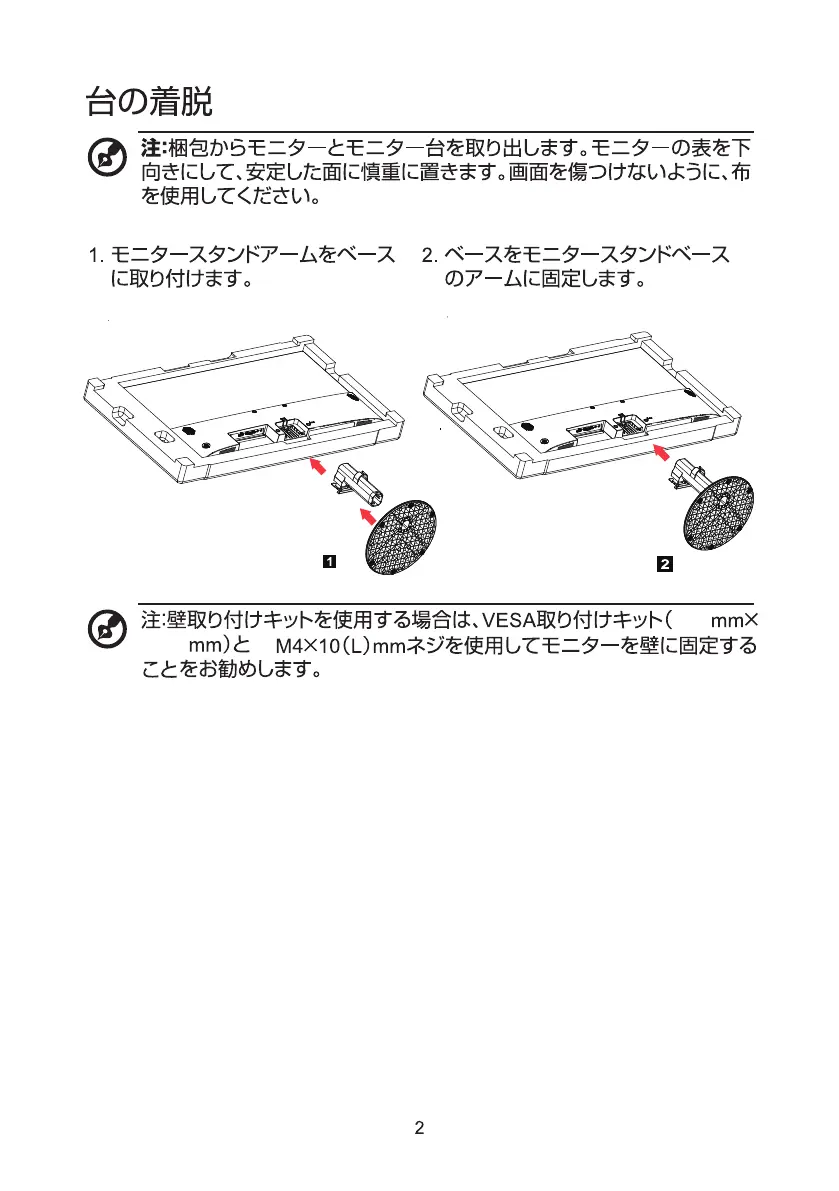 台の着脱

注:梱包からモニターとモニター台を取り出します。モニターの表を下向きにして、安定した面に慎重に置きます。画面を傷つけないように、布を使用してください。

1. モニタースタンドアームをベースに取り付けます。

2. ベースをモニタースタンドベースのアームに固定します。

1

2

注:壁取り付けキットを使用する場合は、VESA取り付けキット(　　mm×　　mm)と　M4×10(L)mmネジを使用してモニターを壁に固定することをお勧めします。

2