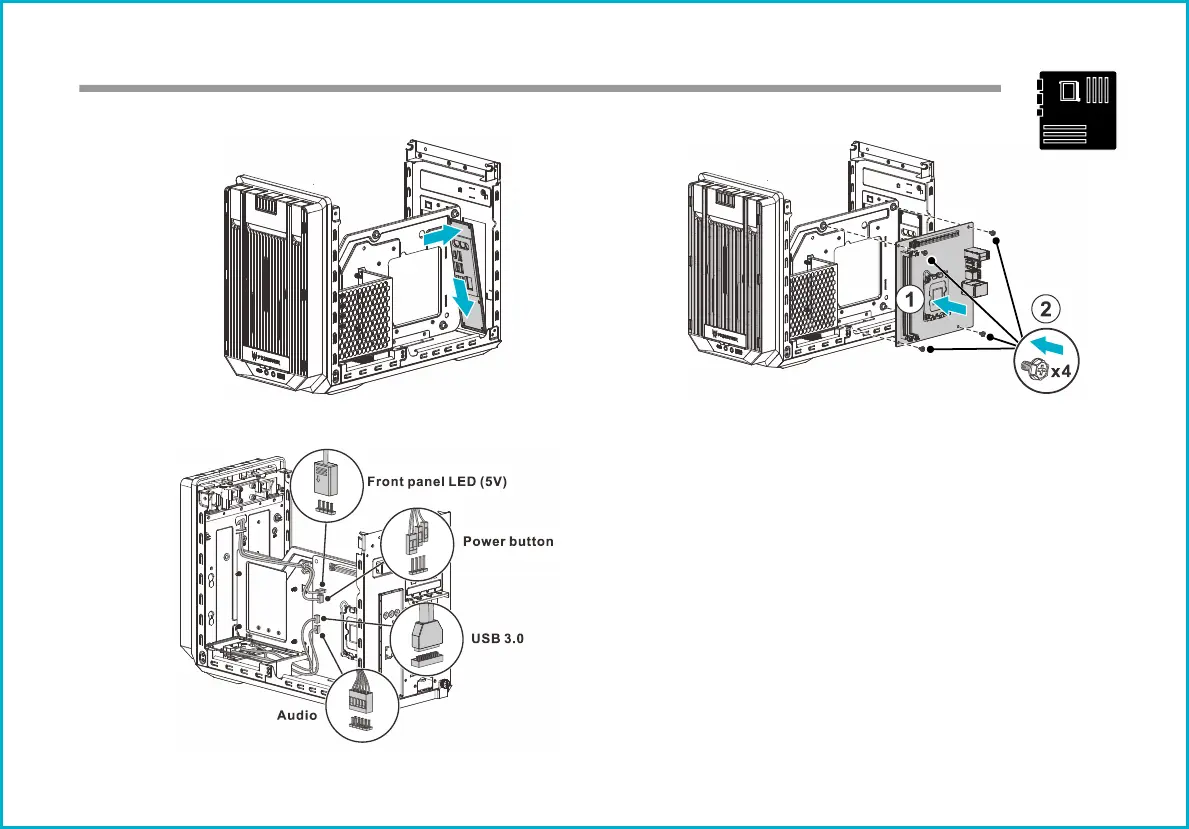 1

2

x4

Front panel LED (5V)

Power button

USB 3.0

Audio