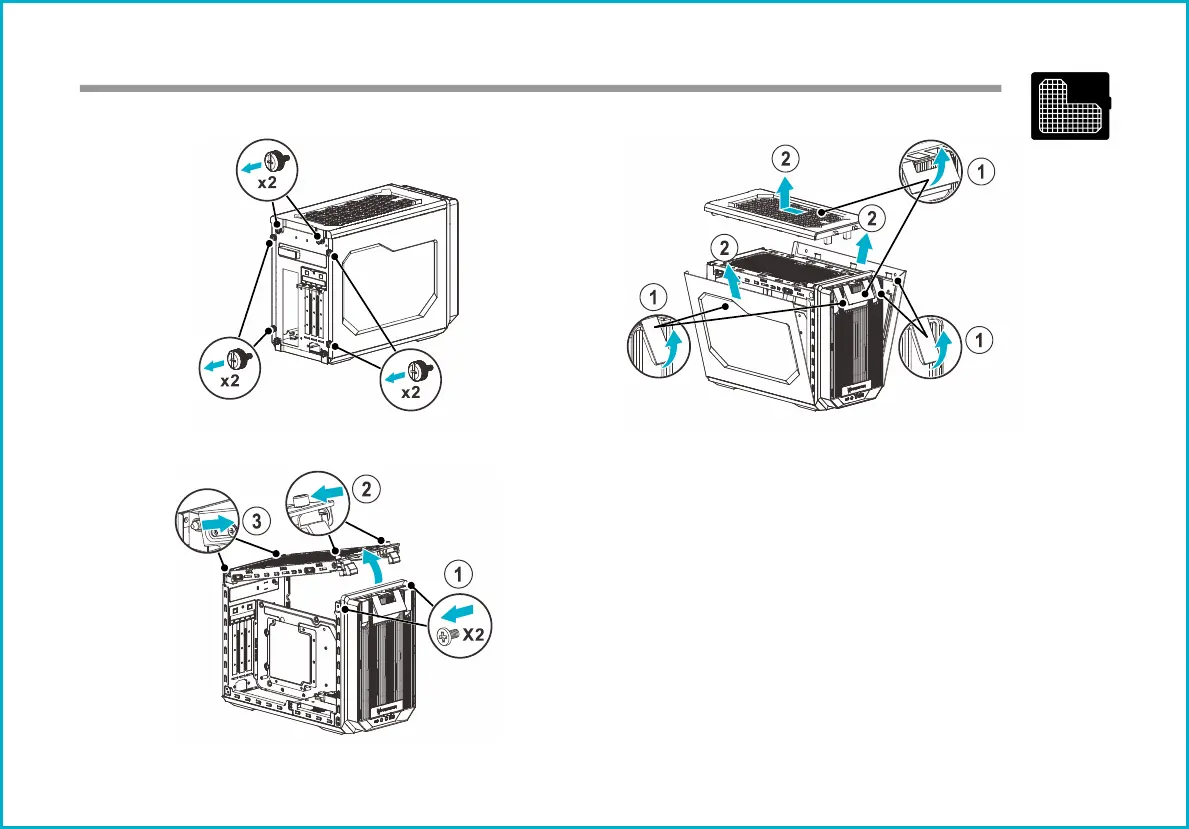 x2

x2

x2

2

1

2

2

1

1

3

2

1

X2