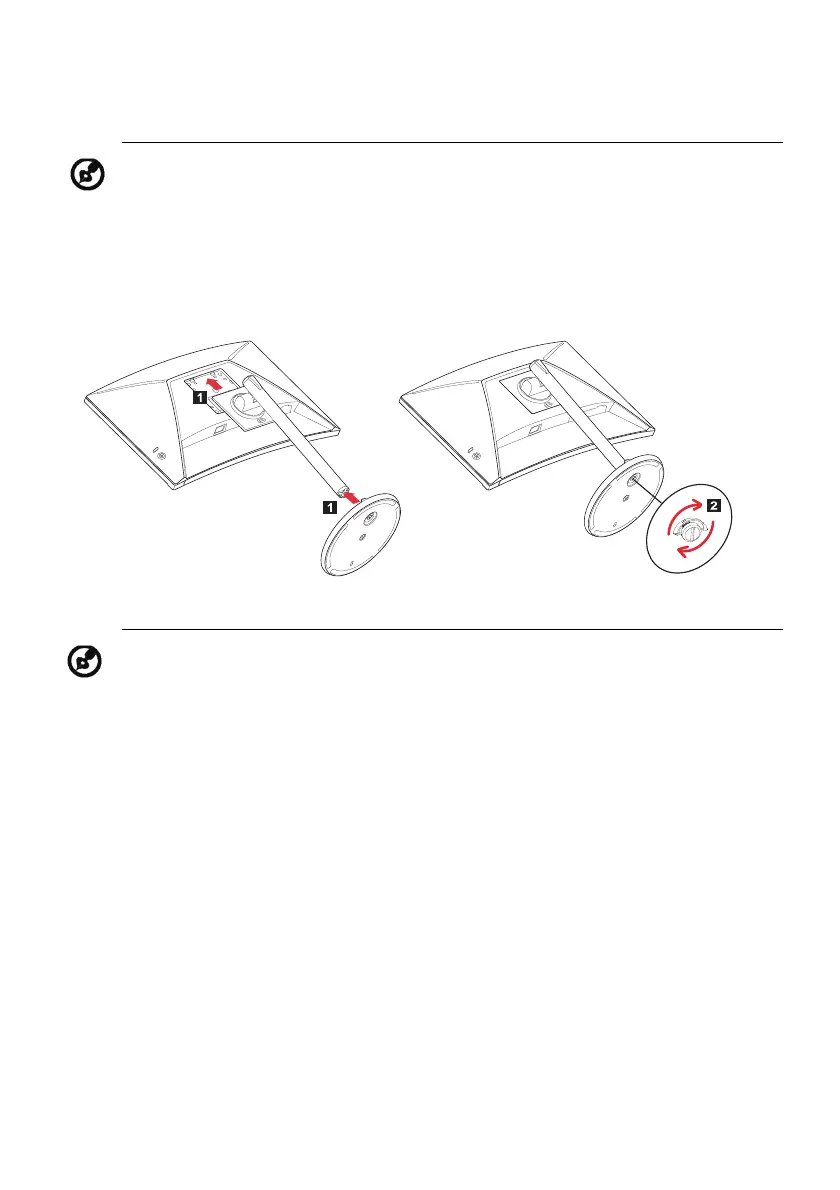 1

1

2