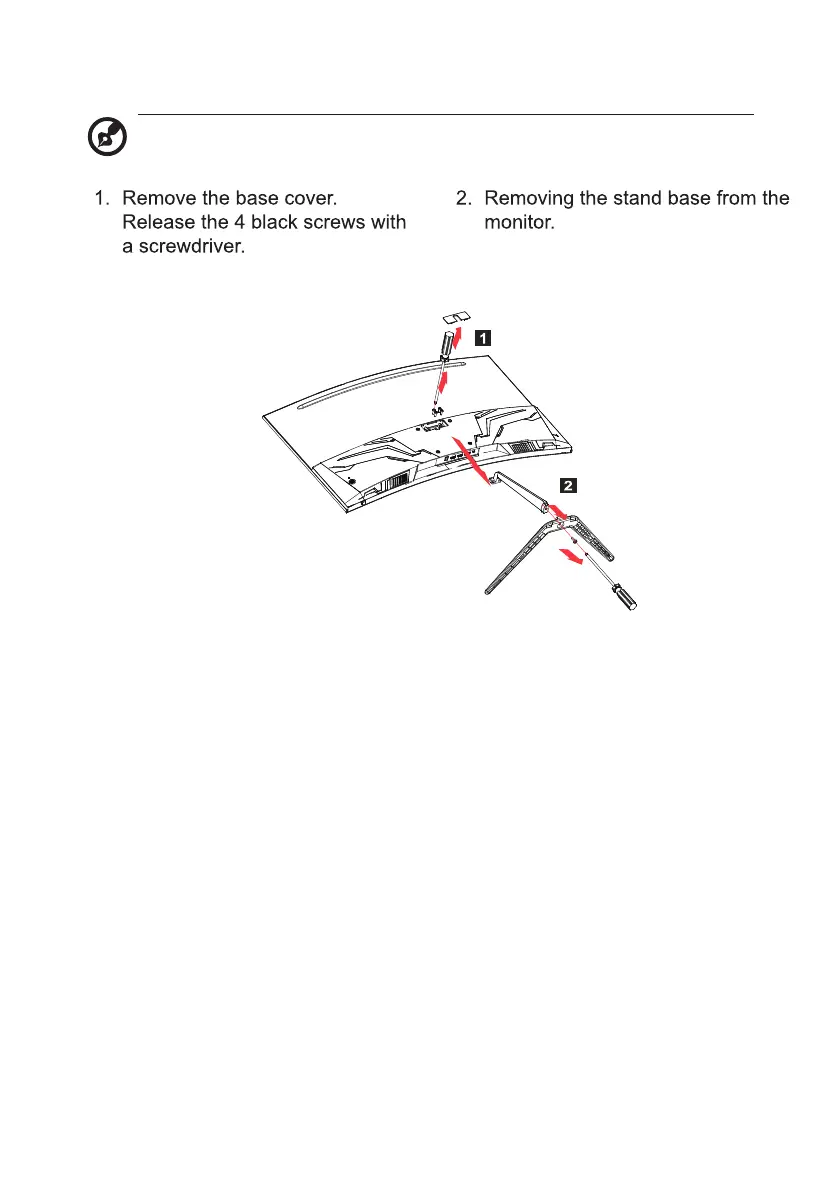 1. Remove the base cover. Release the 4 black screws with a screwdriver.

2. Removing the stand base from the monitor.

1

2