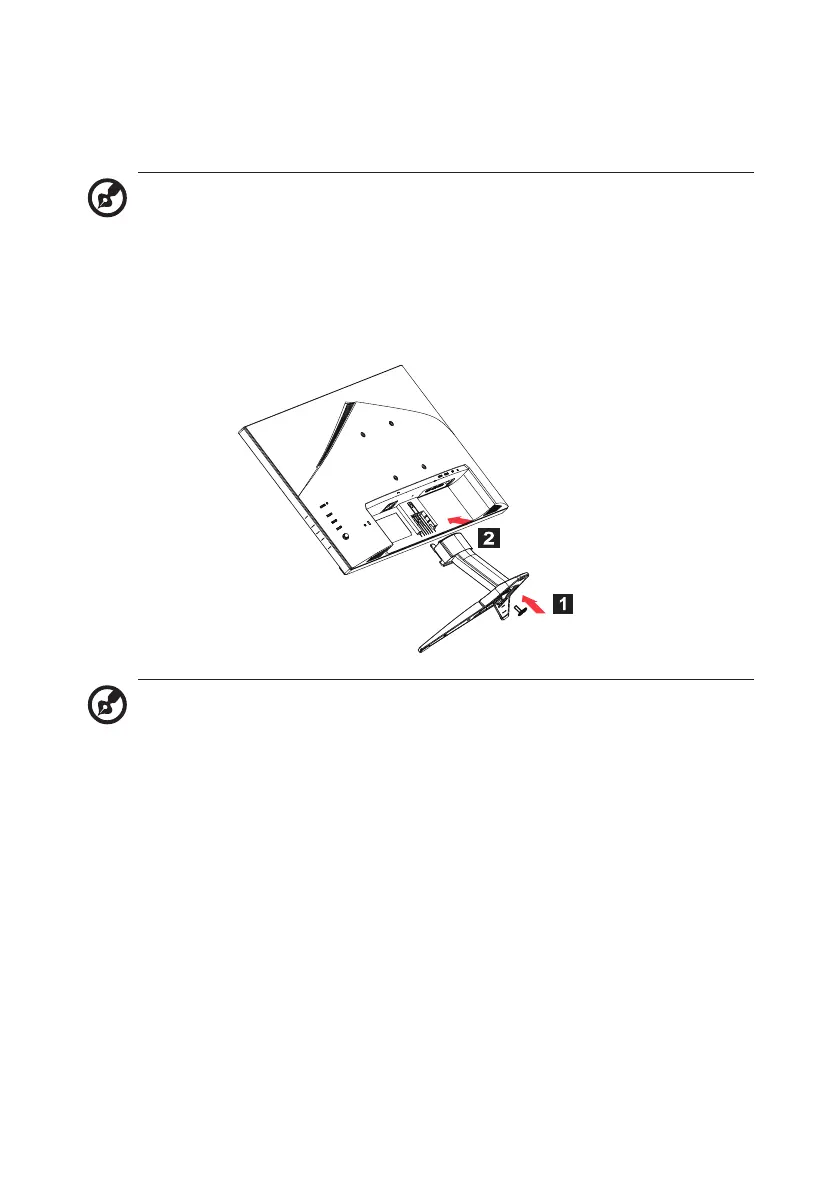 2

1