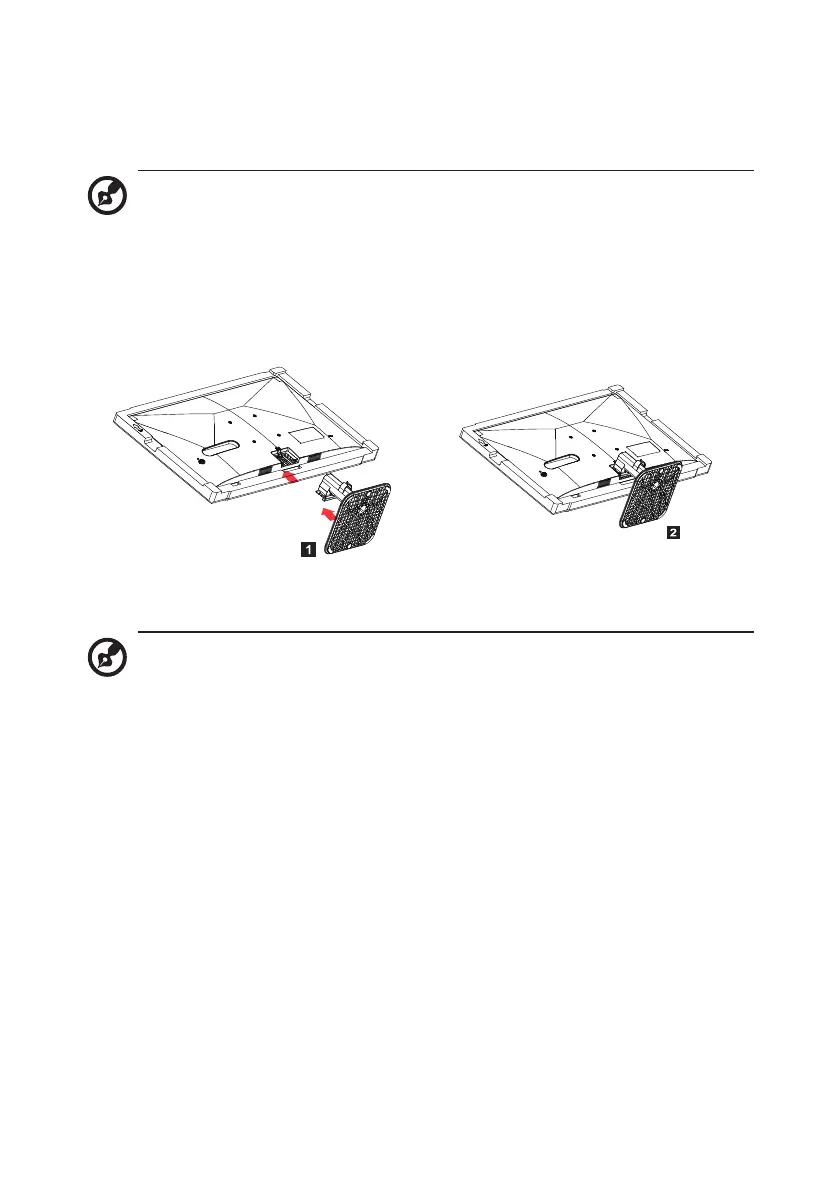 1

2