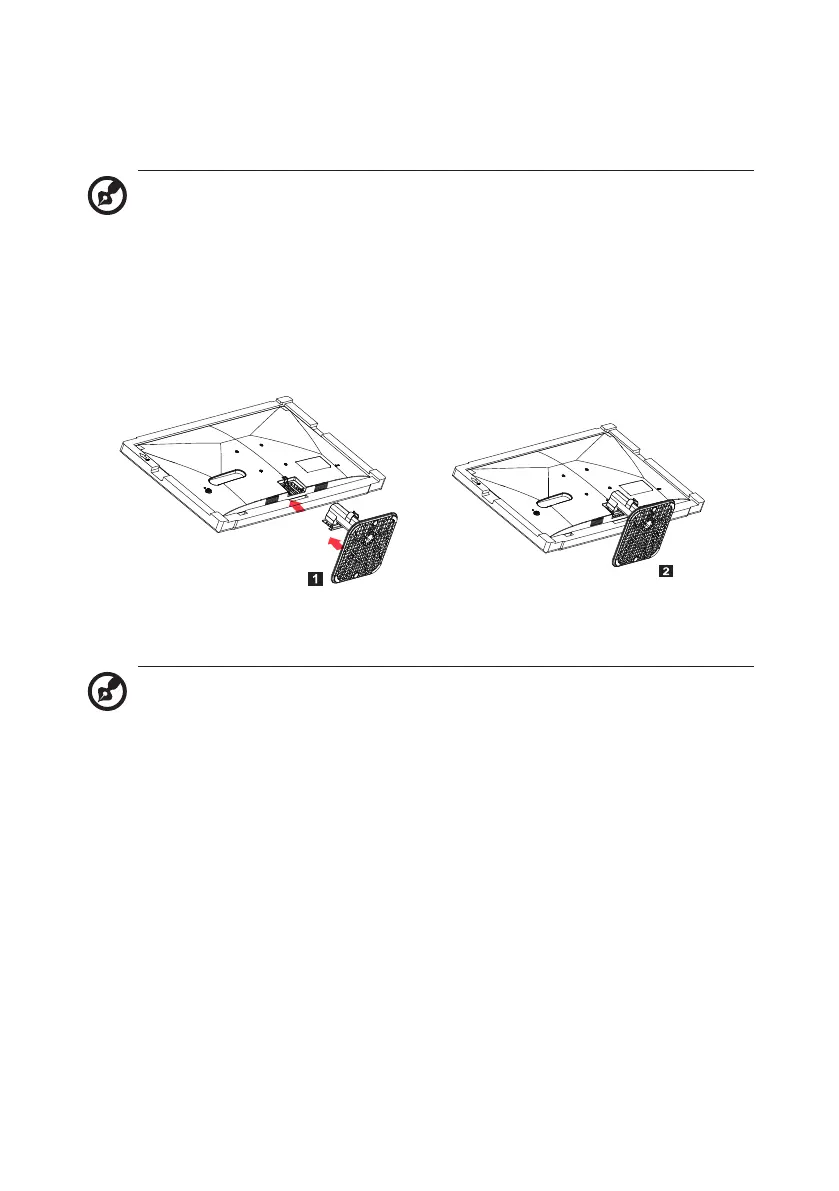 1

2