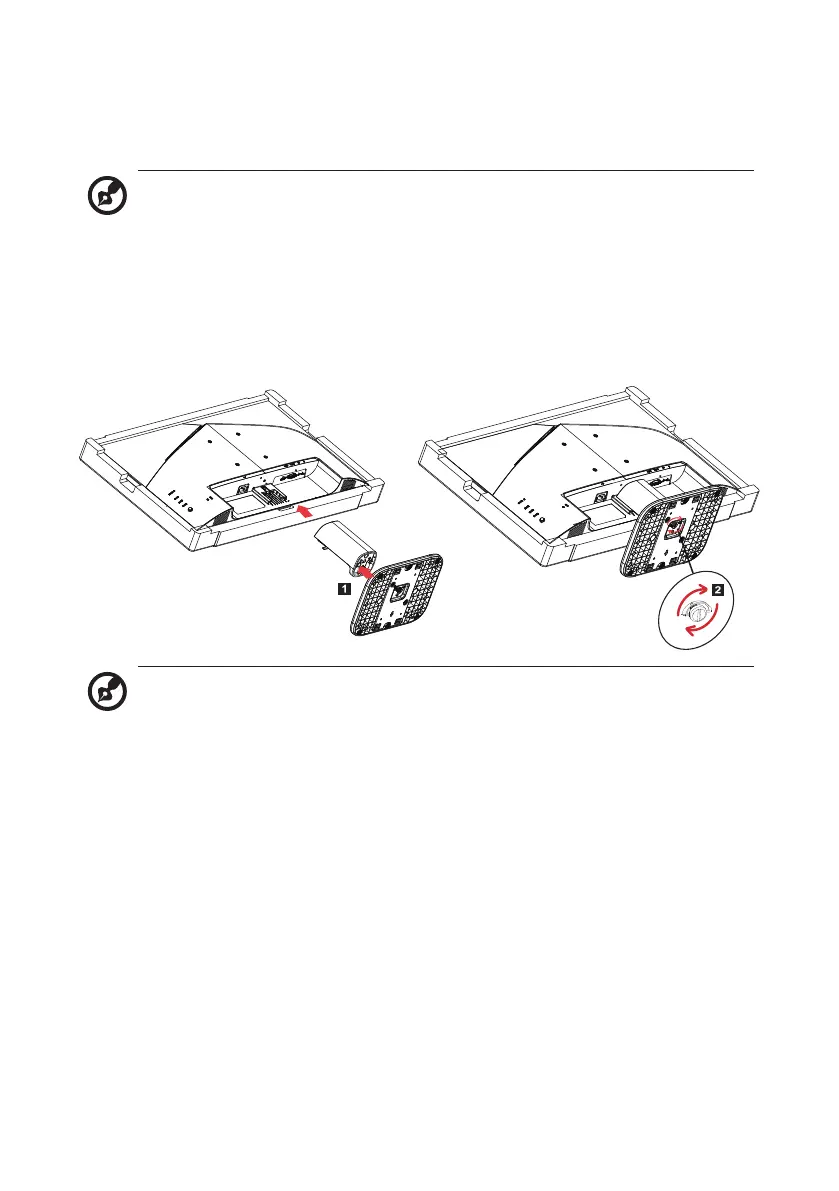 1

2