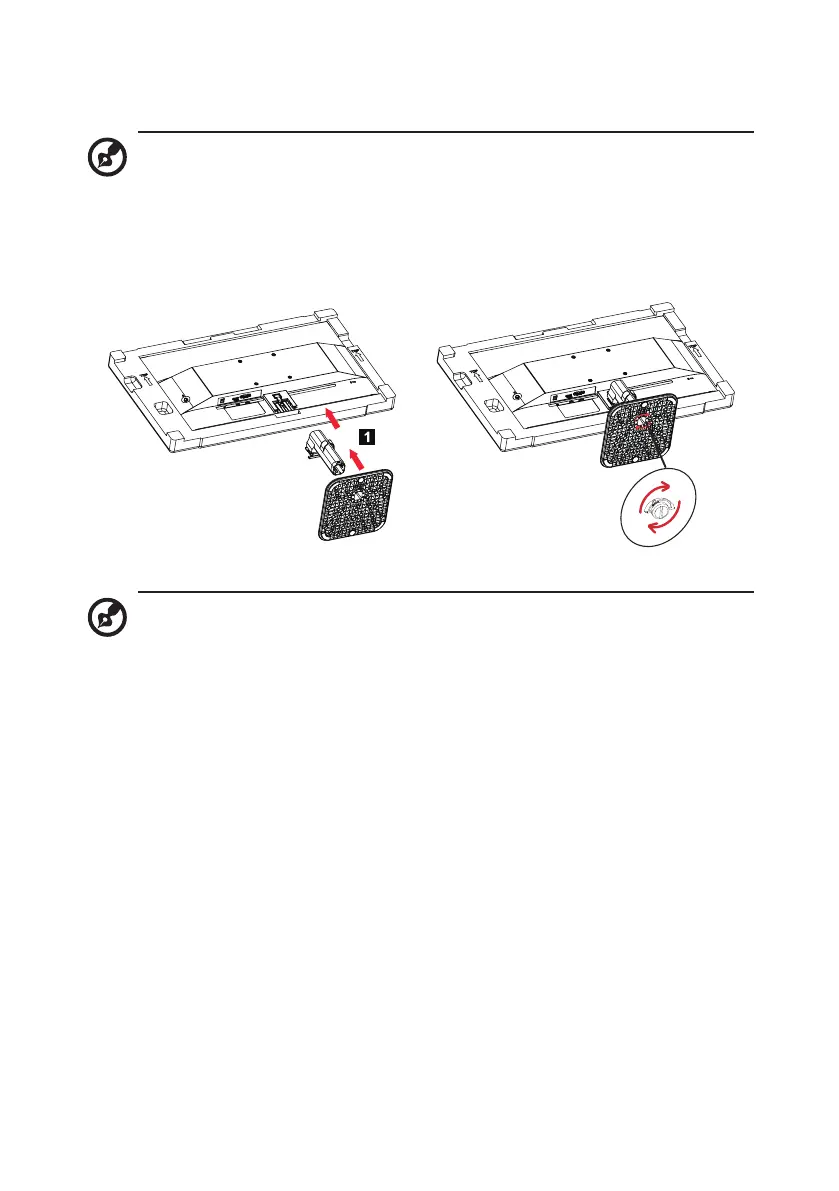 1