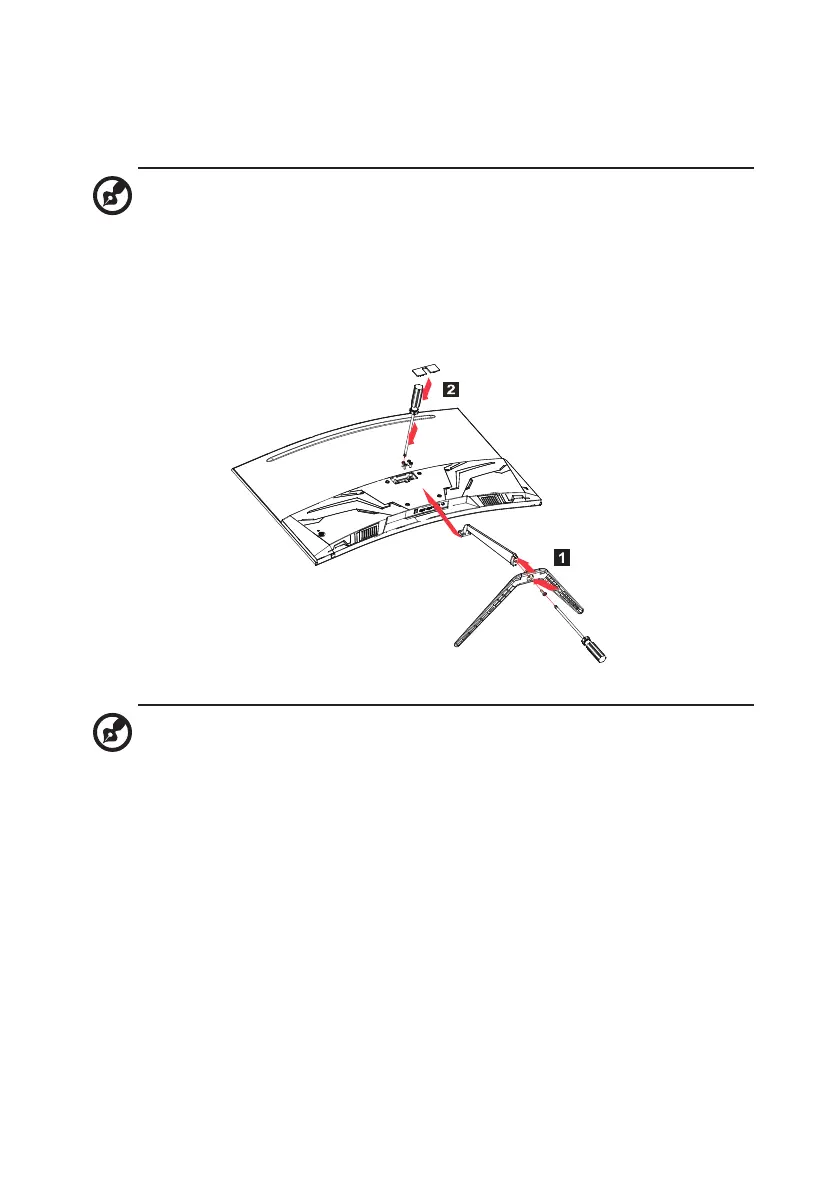 2

1