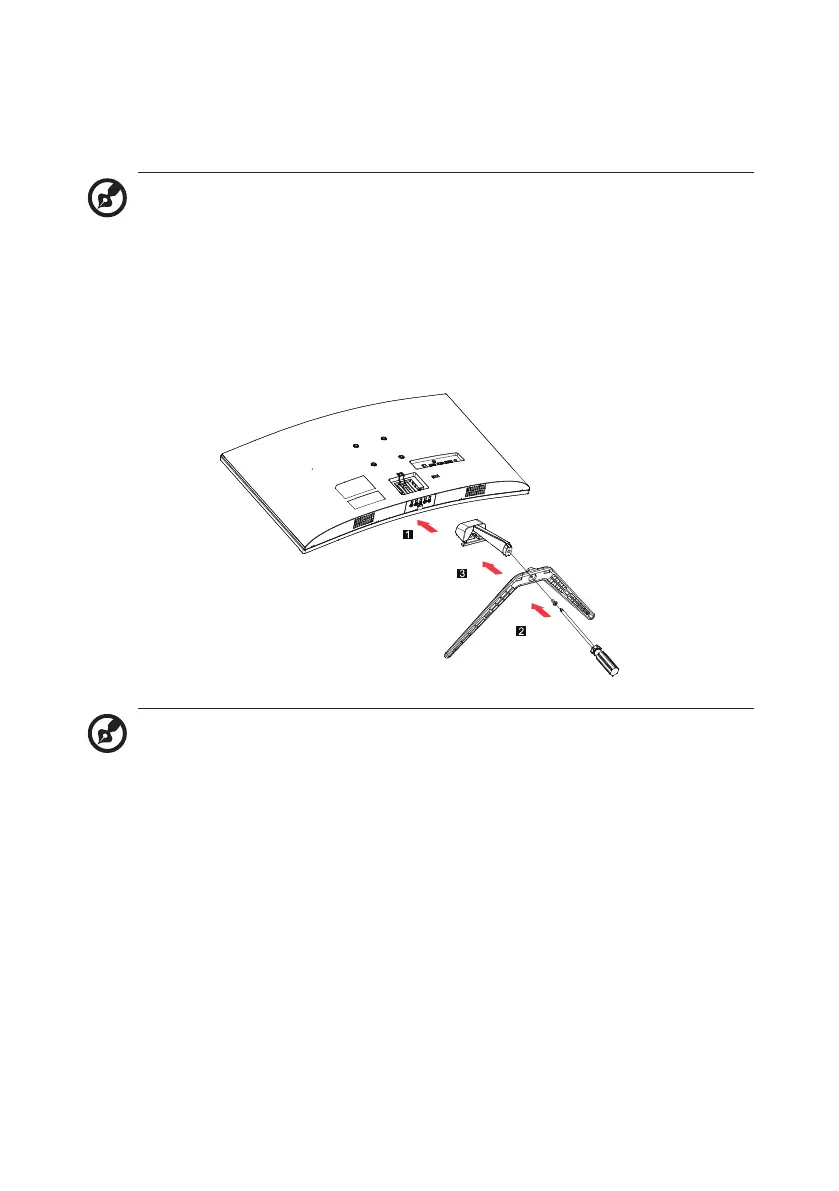 1

3

2