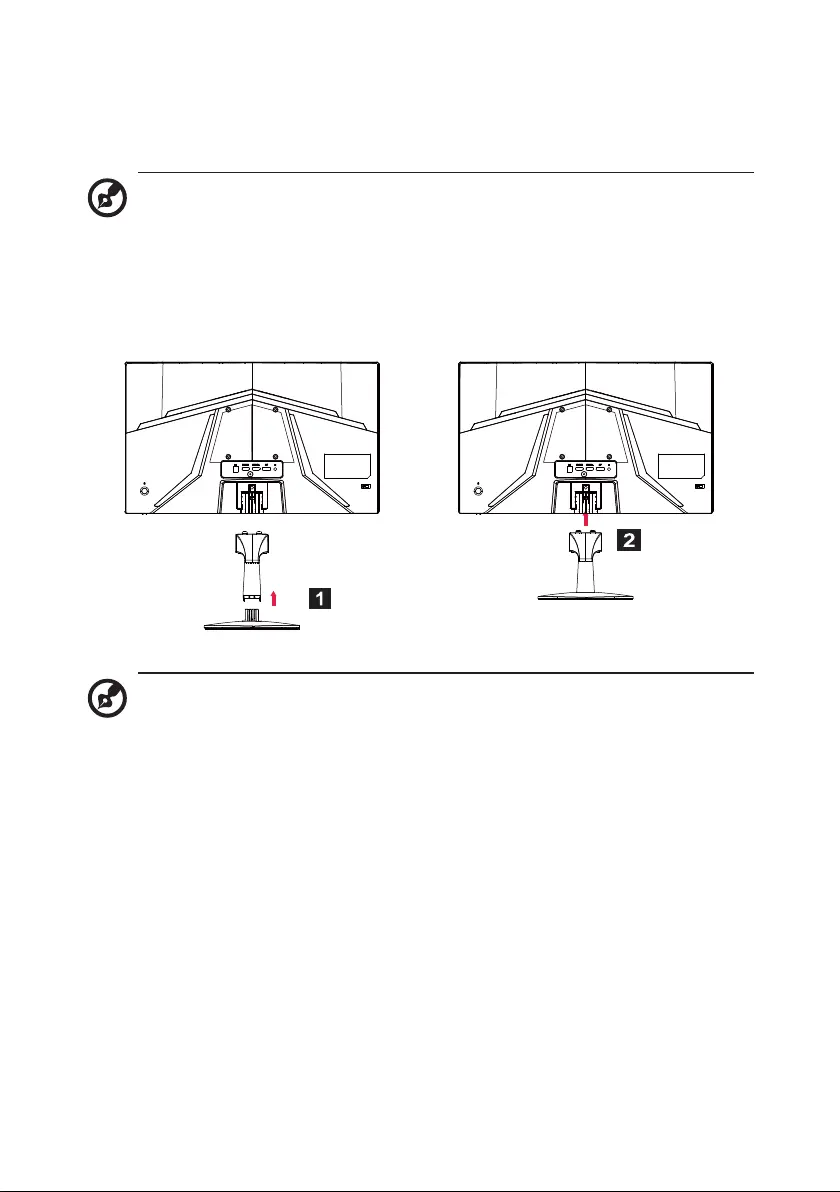 1

2