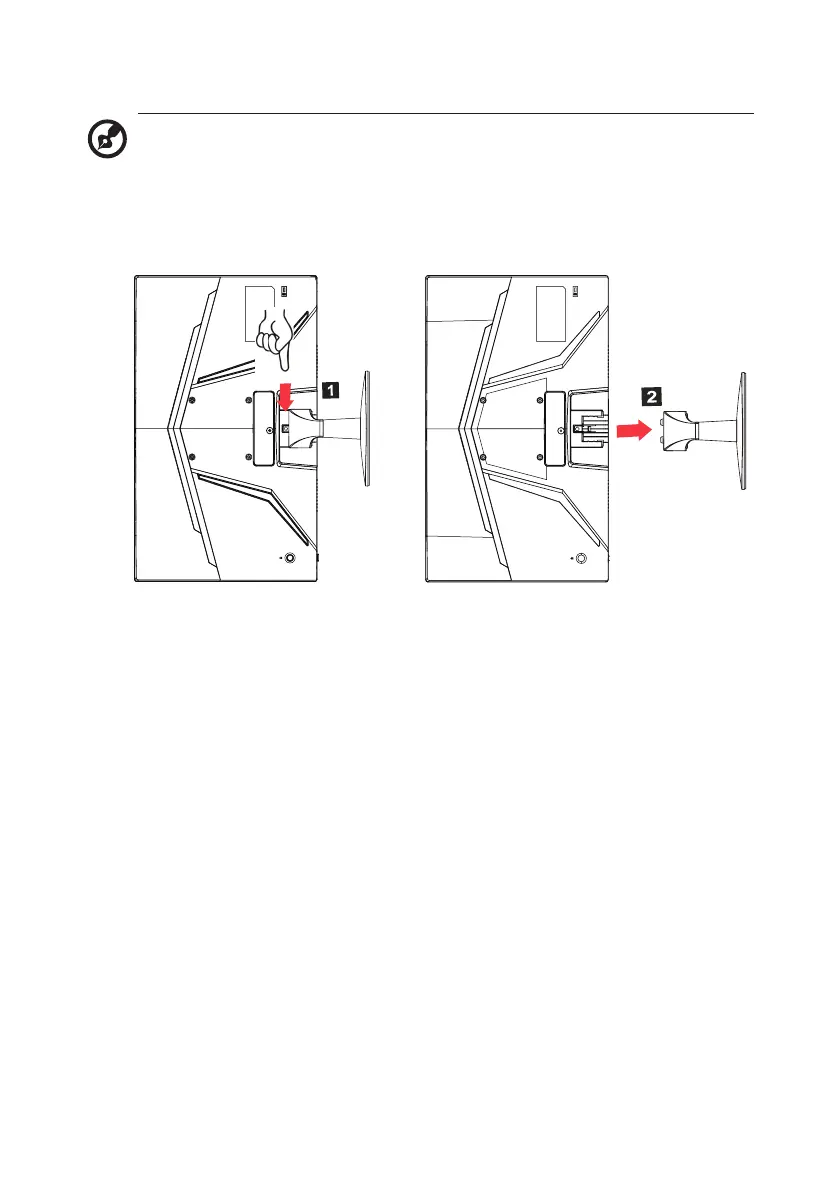 1

2