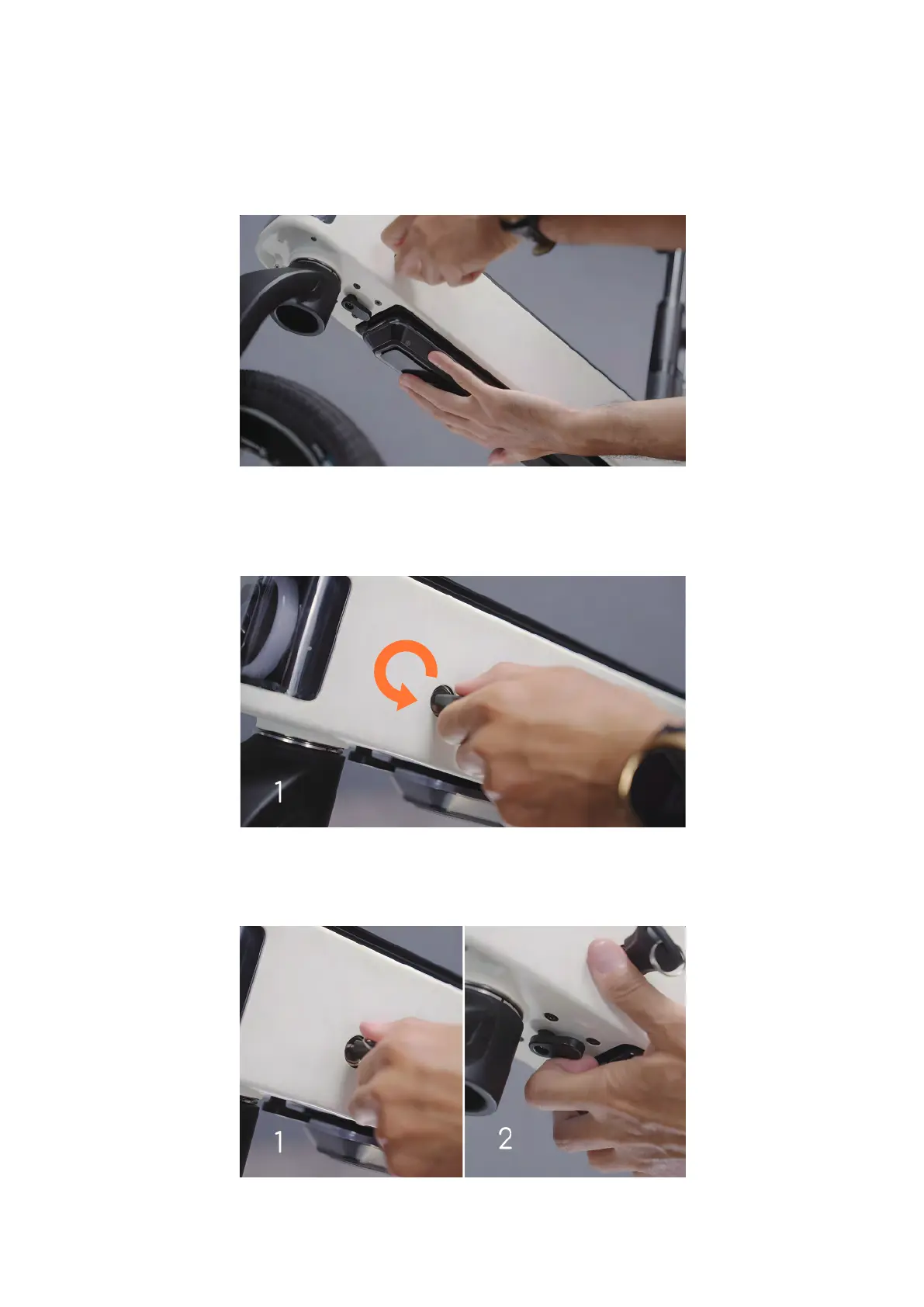 1

1

2