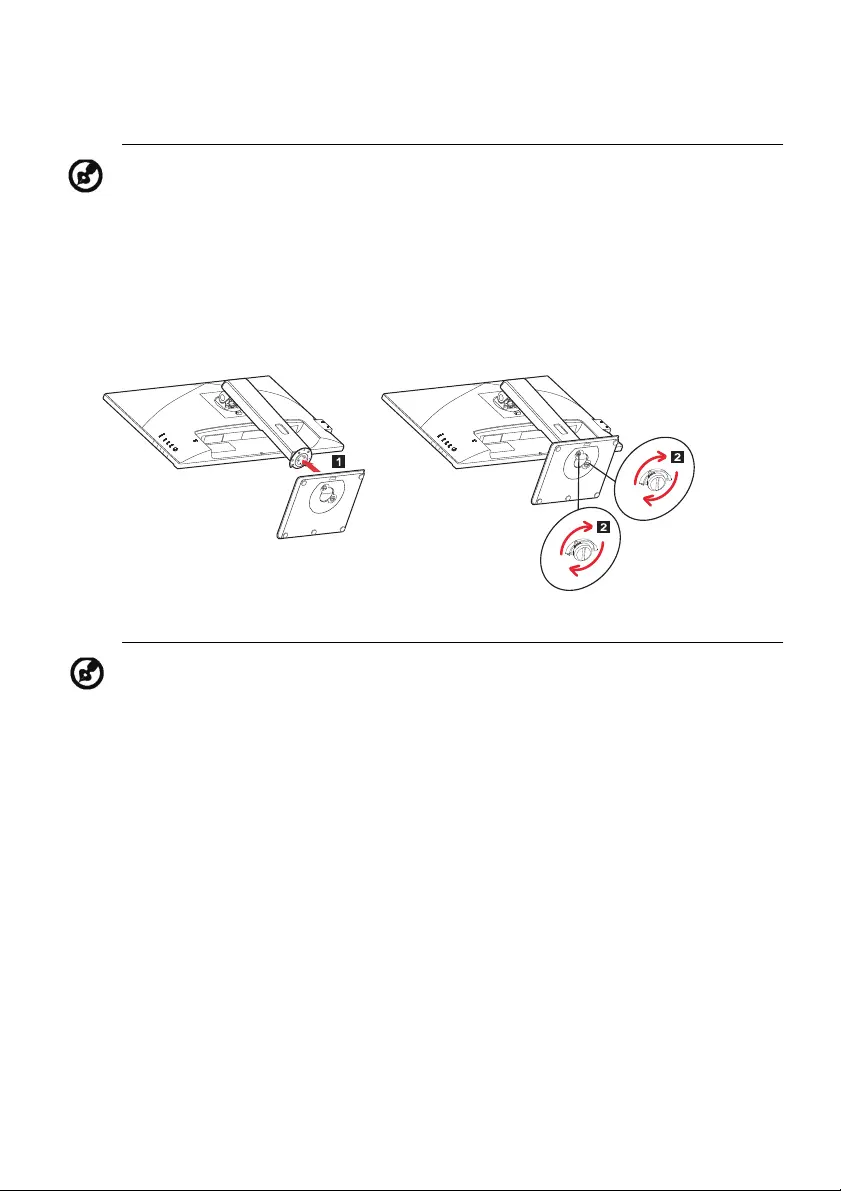 1

2

2