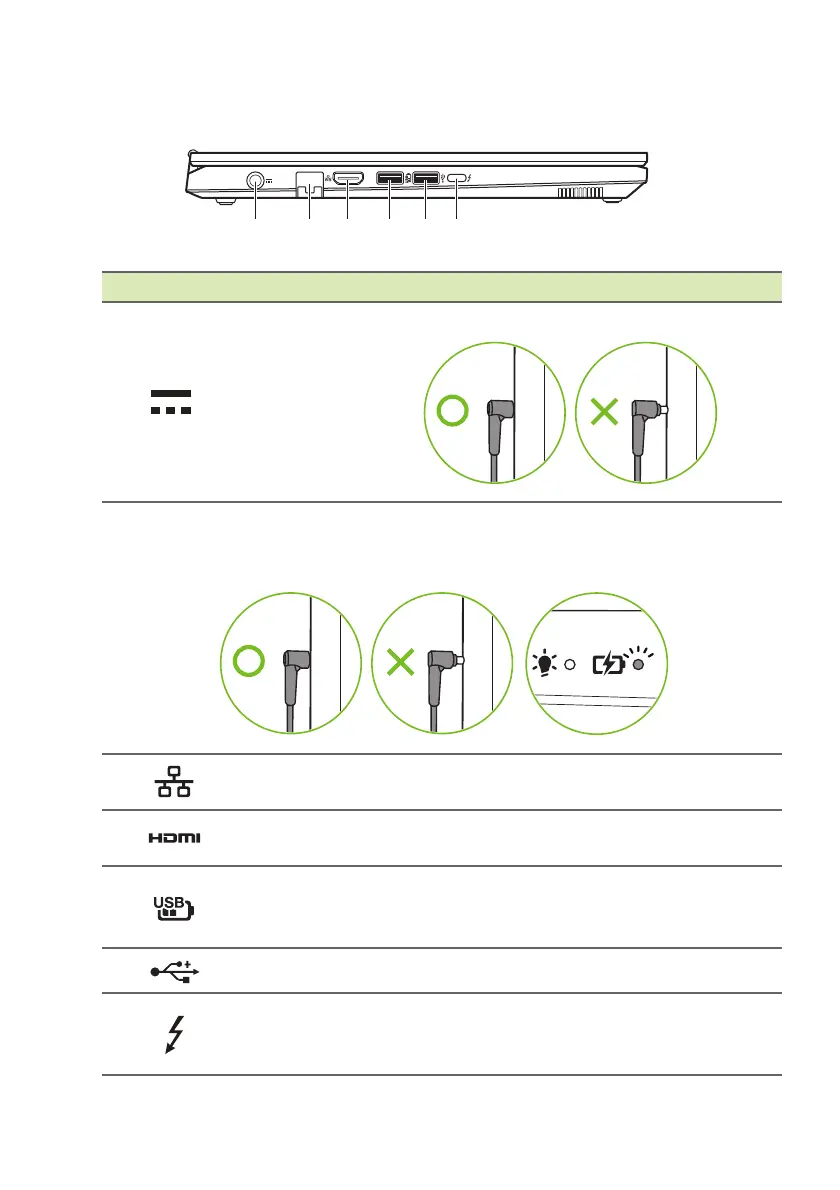 HDMI
USB