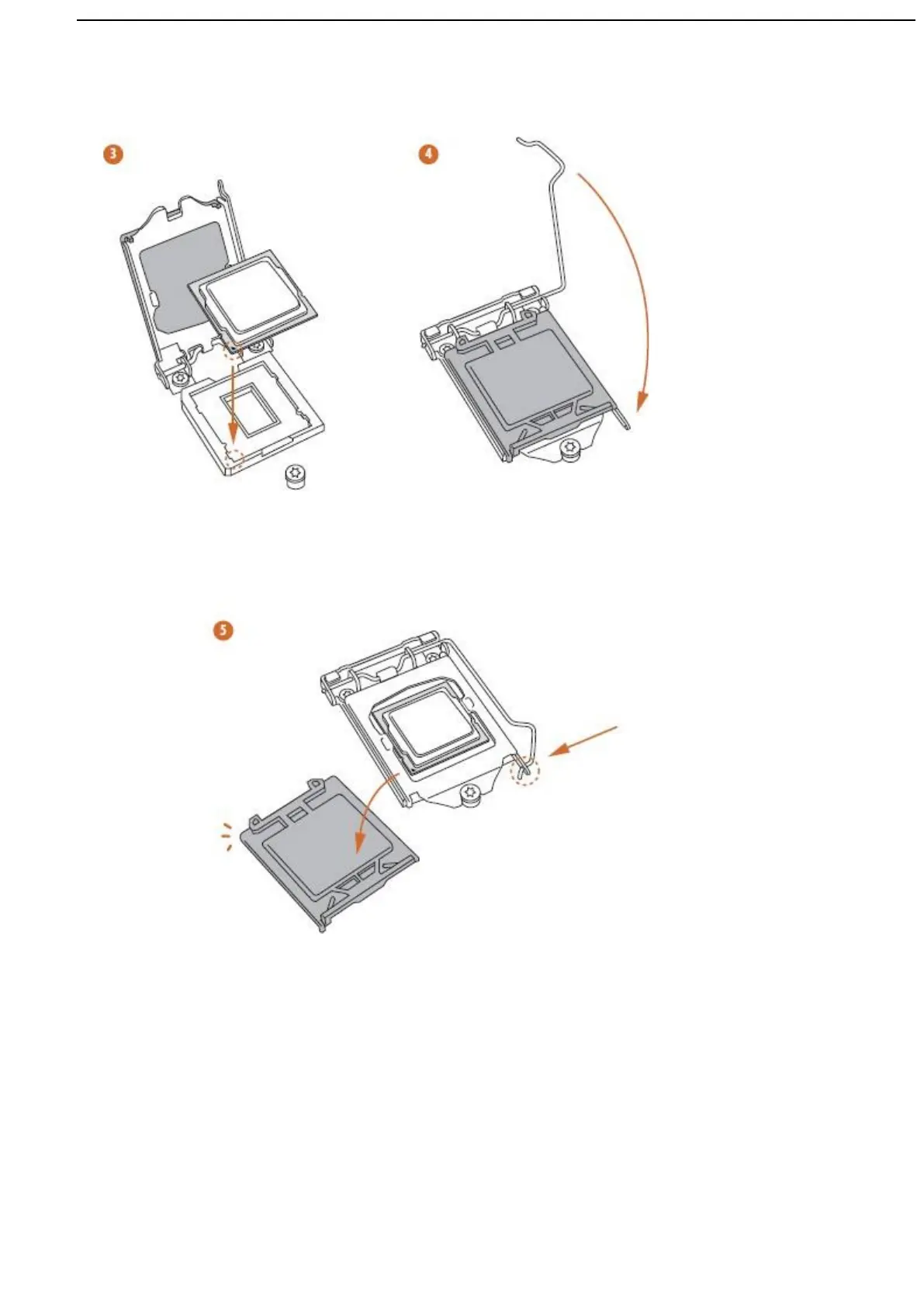 3

4

5