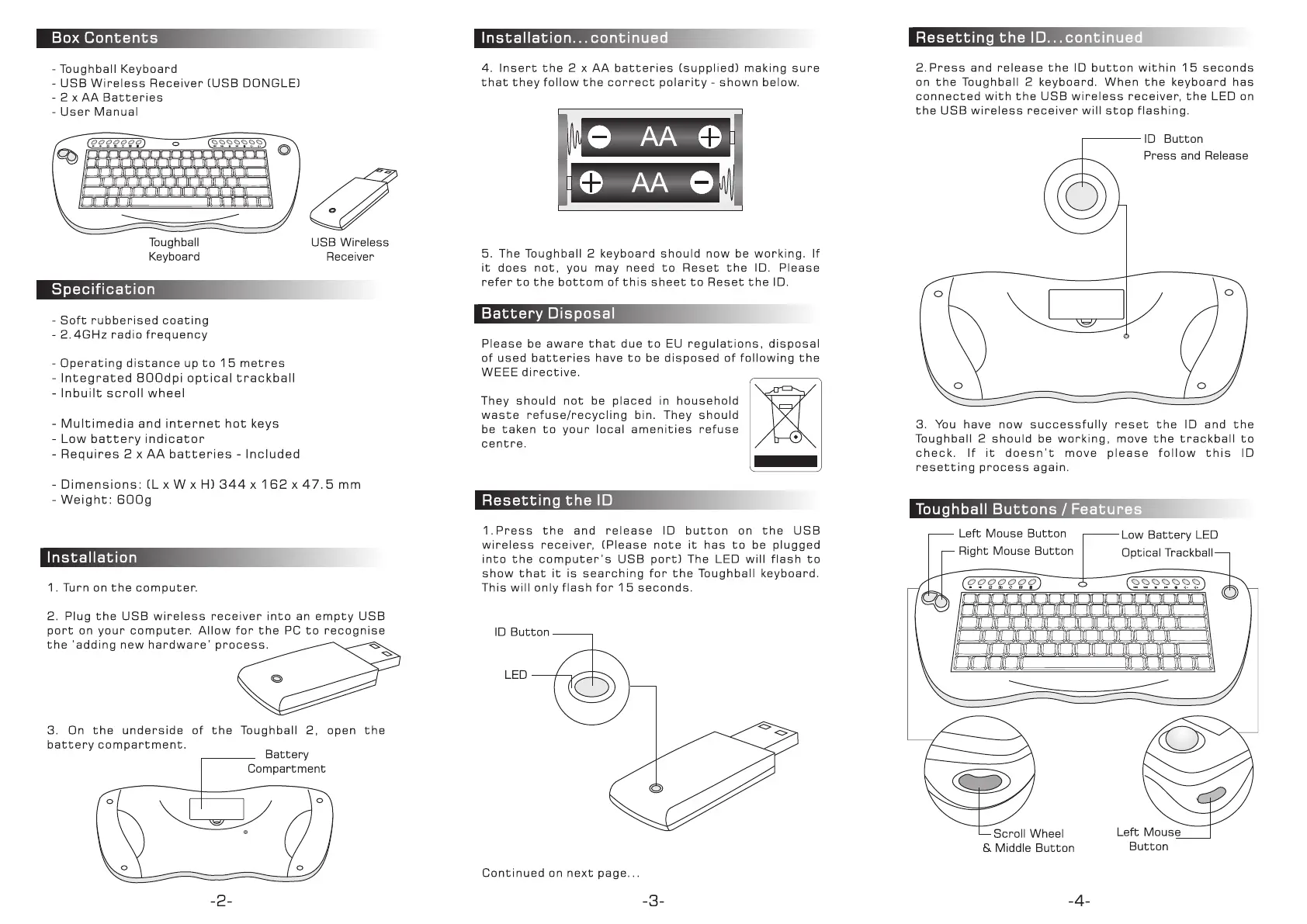 Box Contents

- Toughball Keyboard
- USB Wireless Receiver (USB DONGLE)
- 2 x AA Batteries
- User Manual

Toughball Keyboard

USB Wireless Receiver

Specification

- Soft rubberised coating
- 2.4GHz radio frequency

- Operating distance up to 15 metres
- Integrated 800dpi optical trackball
- Inbuilt scroll wheel

- Multimedia and internet hot keys
- Low battery indicator
- Requires 2 x AA batteries - Included

- Dimensions: (L x W x H) 344 x 162 x 47.5 mm
- Weight: 600g

Installation

1. Turn on the computer.

2. Plug the USB wireless receiver into an empty USB port on your computer. Allow for the PC to recognise the 'adding new hardware' process.

3. On the underside of the Toughball 2, open the battery compartment.

Battery Compartment

-2-

Installation...continued

4. Insert the 2 x AA batteries (supplied) making sure that they follow the correct polarity - shown below.

AA

AA

5. The Toughball 2 keyboard should now be working. If it does not, you may need to Reset the ID. Please refer to the bottom of this sheet to Reset the ID.

Battery Disposal

Please be aware that due to EU regulations, disposal of used batteries have to be disposed of following the WEEE directive.

They should not be placed in household waste refuse/recycling bin. They should be taken to your local amenities refuse centre.

Resetting the ID

1.Press the and release ID button on the USB wireless receiver, (Please note it has to be plugged into the computer's USB port) The LED will flash to show that it is searching for the Toughball keyboard. This will only flash for 15 seconds.

ID Button

LED

Continued on next page...

-3-

Resetting the ID...continued

2.Press and release the ID button within 15 seconds on the Toughball 2 keyboard. When the keyboard has connected with the USB wireless receiver, the LED on the USB wireless receiver will stop flashing.

ID Button
Press and Release

3. You have now successfully reset the ID and the Toughball 2 should be working, move the trackball to check. If it doesn't move please follow this ID resetting process again.

Toughball Buttons / Features

Left Mouse Button
Right Mouse Button
Low Battery LED
Optical Trackball

Scroll Wheel & Middle Button

Left Mouse Button

-4-