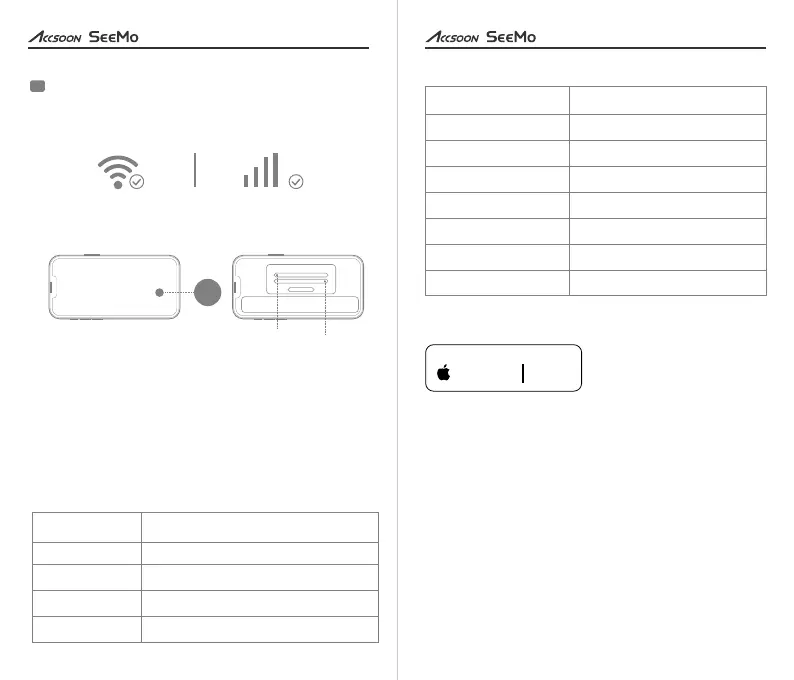 Accsoon SeeMo

Accsoon SeeMo