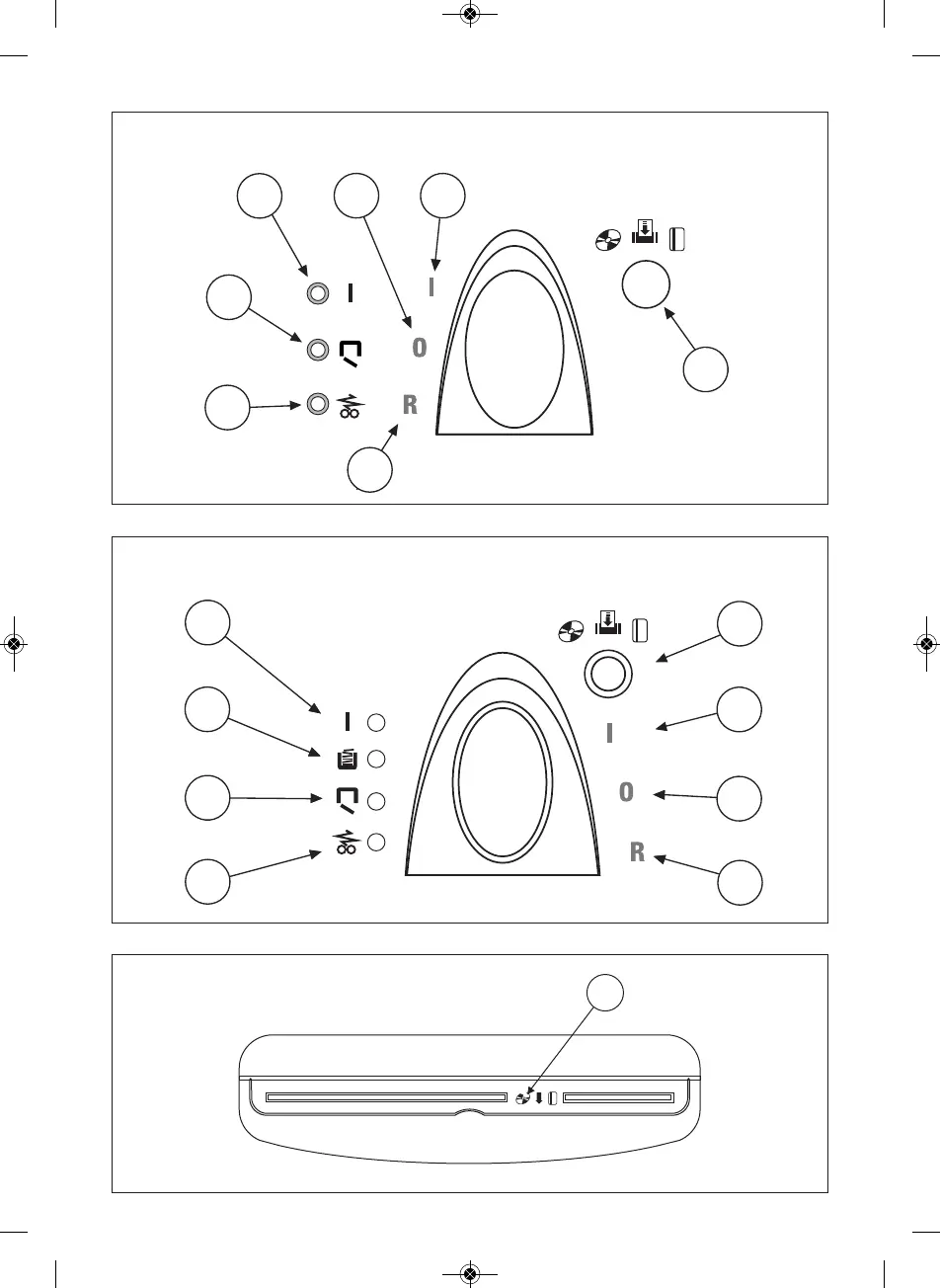 I
I
O
R

I
I
O
R