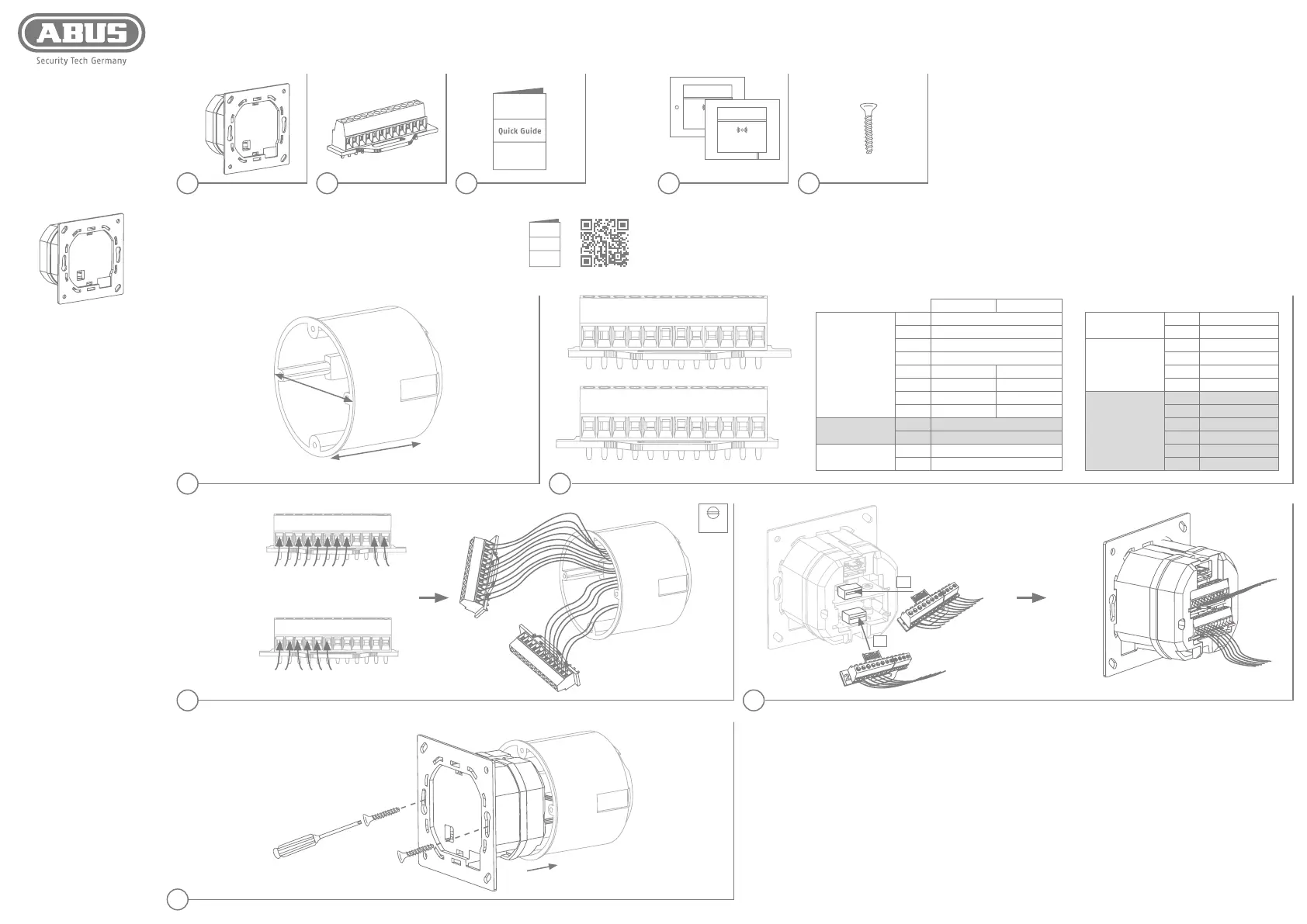 ABUS
Security Tech Germany

Quick Guide