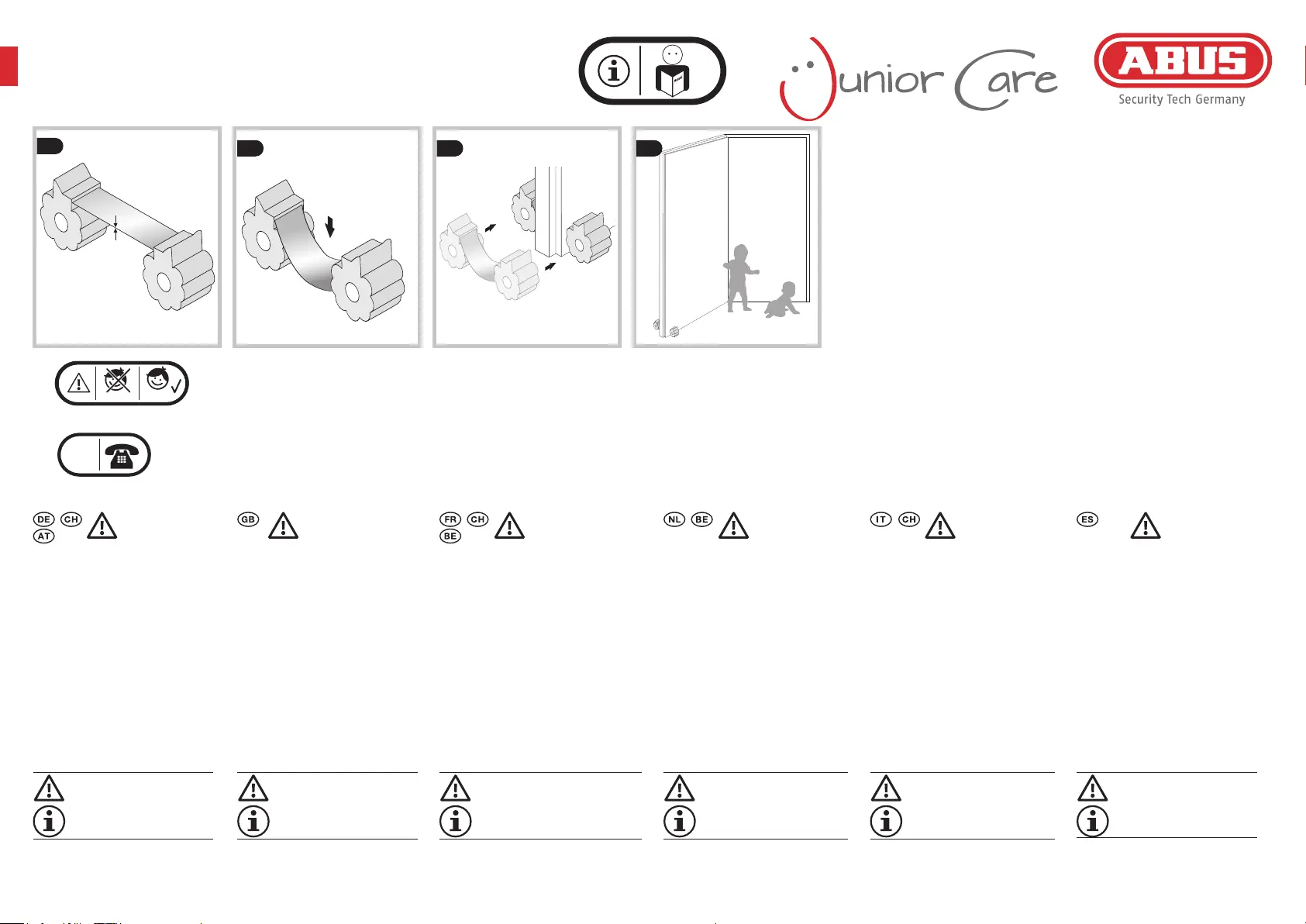 Junior Care

ABUS
Security Tech Germany

DE CH AT

GB

FR CH BE

NL BE

IT CH

ES