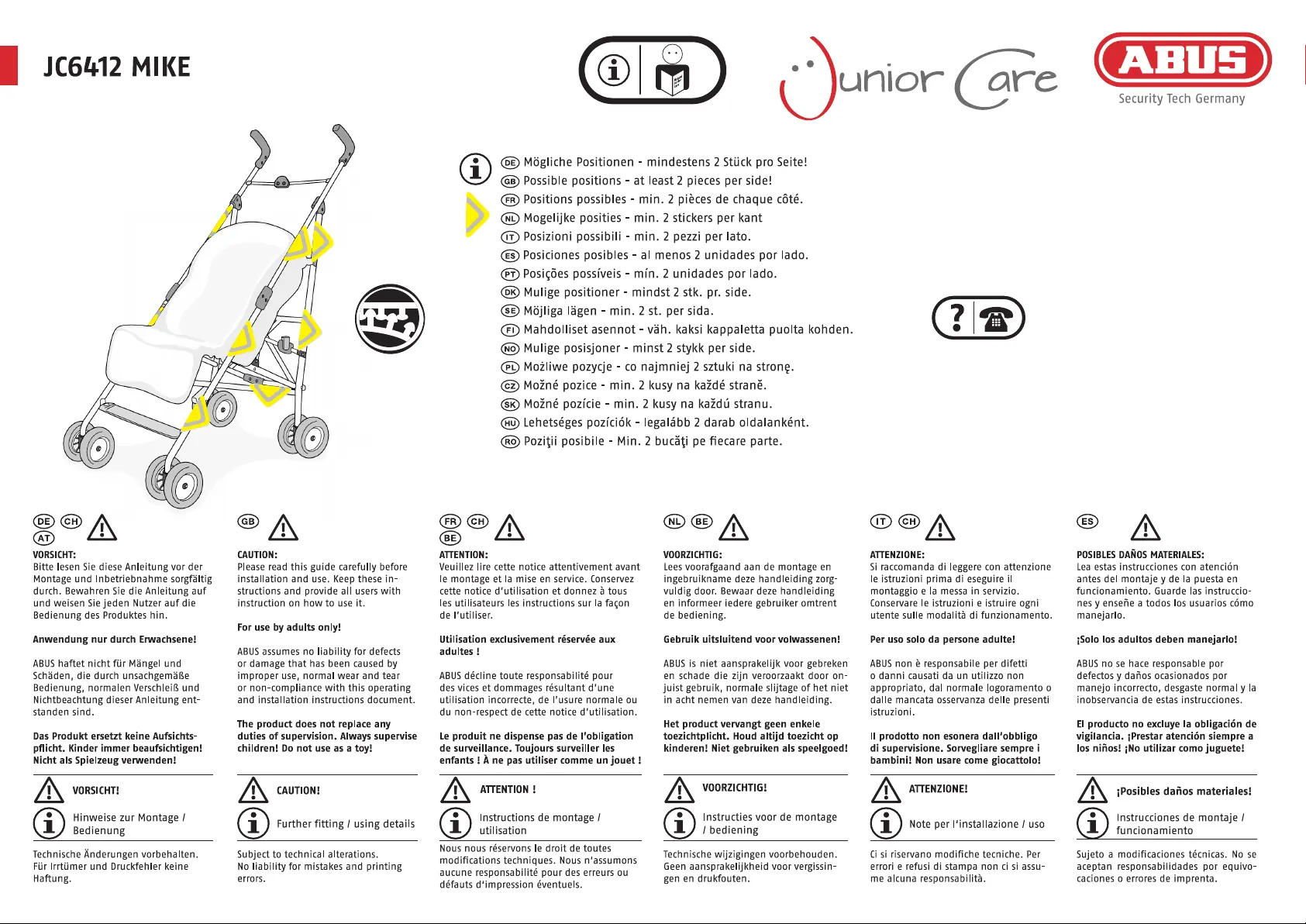 JC6412 MIKE

Junior Care

ABUS
Security Tech Germany

DE Mögliche Positionen - mindestens 2 Stück pro Seite!
GB Possible positions - at least 2 pieces per side!
FR Positions possibles - min. 2 pièces de chaque côté.
NL Mogelijke posities - min. 2 stickers per kant
IT Posizioni possibili - min. 2 pezzi per lato.
ES Posiciones posibles - al menos 2 unidades por lado.
PT Posições possíveis - mín. 2 unidades por lado.
DK Mulige positioner - mindst 2 stk. pr. side.
SE Möjliga lägen - min. 2 st. per sida.
FI Mahdolliset asennot - väh. kaksi kappaletta puolta kohden.
NO Mulige posisjoner - minst 2 stykk per side.
PL Możliwe pozycje - co najmniej 2 sztuki na stronę.
CZ Možné pozice - min. 2 kusy na každé straně.
SK Možné pozície - min. 2 kusy na každú stranu.
HU Lehetséges pozíciók - legalább 2 darab oldalanként.
RO Poziţii posibile - Min. 2 bucăţi pe fiecare parte.

DE CH AT

VORSICHT:
Bitte lesen Sie diese Anleitung vor der Montage und Inbetriebnahme sorgfältig durch. Bewahren Sie die Anleitung auf und weisen Sie jeden Nutzer auf die Bedienung des Produktes hin.

Anwendung nur durch Erwachsene!

ABUS haftet nicht für Mängel und Schäden, die durch unsachgemäße Bedienung, normalen Verschleiß und Nichtbeachtung dieser Anleitung entstanden sind.

Das Produkt ersetzt keine Aufsichtspflicht. Kinder immer beaufsichtigen! Nicht als Spielzeug verwenden!

VORSICHT!

Hinweise zur Montage / Bedienung

Technische Änderungen vorbehalten. Für Irrtümer und Druckfehler keine Haftung.

GB

CAUTION:
Please read this guide carefully before installation and use. Keep these instructions and provide all users with instruction on how to use it.

For use by adults only!

ABUS assumes no liability for defects or damage that has been caused by improper use, normal wear and tear or non-compliance with this operating and installation instructions document.

The product does not replace any duties of supervision. Always supervise children! Do not use as a toy!

CAUTION!

Further fitting / using details

Subject to technical alterations. No liability for mistakes and printing errors.

FR CH BE

ATTENTION:
Veuillez lire cette notice attentivement avant le montage et la mise en service. Conservez cette notice d'utilisation et donnez à tous les utilisateurs les instructions sur la façon de l'utiliser.

Utilisation exclusivement réservée aux adultes !

ABUS décline toute responsabilité pour des vices et dommages résultant d'une utilisation incorrecte, de l'usure normale ou du non-respect de cette notice d'utilisation.

Le produit ne dispense pas de l'obligation de surveillance. Toujours surveiller les enfants ! À ne pas utiliser comme un jouet !

ATTENTION !

Instructions de montage / utilisation

Nous nous réservons le droit de toutes modifications techniques. Nous n'assumons aucune responsabilité pour des erreurs ou défauts d'impression éventuels.

NL BE

VOORZICHTIG:
Lees voorafgaand aan de montage en ingebruikname deze handleiding zorgvuldig door. Bewaar deze handleiding en informeer iedere gebruiker omtrent de bediening.

Gebruik uitsluitend voor volwassenen!

ABUS is niet aansprakelijk voor gebreken en schade die zijn veroorzaakt door onjuist gebruik, normale slijtage of het niet in acht nemen van deze handleiding.

Het product vervangt geen enkele toezichtplicht. Houd altijd toezicht op kinderen! Niet gebruiken als speelgoed!

VOORZICHTIG!

Instructies voor de montage / bediening

Technische wijzigingen voorbehouden. Geen aansprakelijkheid voor vergissingen en drukfouten.

IT CH

ATTENZIONE:
Si raccomanda di leggere con attenzione le istruzioni prima di eseguire il montaggio e la messa in servizio. Conservare le istruzioni e istruire ogni utente sulle modalità di funzionamento.

Per uso solo da persone adulte!

ABUS non è responsabile per difetti o danni causati da un utilizzo non appropriato, dal normale logoramento o dalle mancata osservanza delle presenti istruzioni.

Il prodotto non esonera dall'obbligo di supervisione. Sorvegliare sempre i bambini! Non usare come giocattolo!

ATTENZIONE!

Note per l'installazione / uso

Ci si riservano modifiche tecniche. Per errori e refusi di stampa non ci si assume alcuna responsabilità.

ES

POSIBLES DAÑOS MATERIALES:
Lea estas instrucciones con atención antes del montaje y de la puesta en funcionamiento. Guarde las instrucciones y enseñe a todos los usuarios cómo manejarlo.

¡Solo los adultos deben manejarlo!

ABUS no se hace responsable por defectos y daños ocasionados por manejo incorrecto, desgaste normal y la inobservancia de estas instrucciones.

El producto no excluye la obligación de vigilancia. ¡Prestar atención siempre a los niños! ¡No utilizar como juguete!

¡Posibles daños materiales!

Instrucciones de montaje / funcionamiento

Sujeto a modificaciones técnicas. No se aceptan responsabilidades por equivocaciones o errores de imprenta.