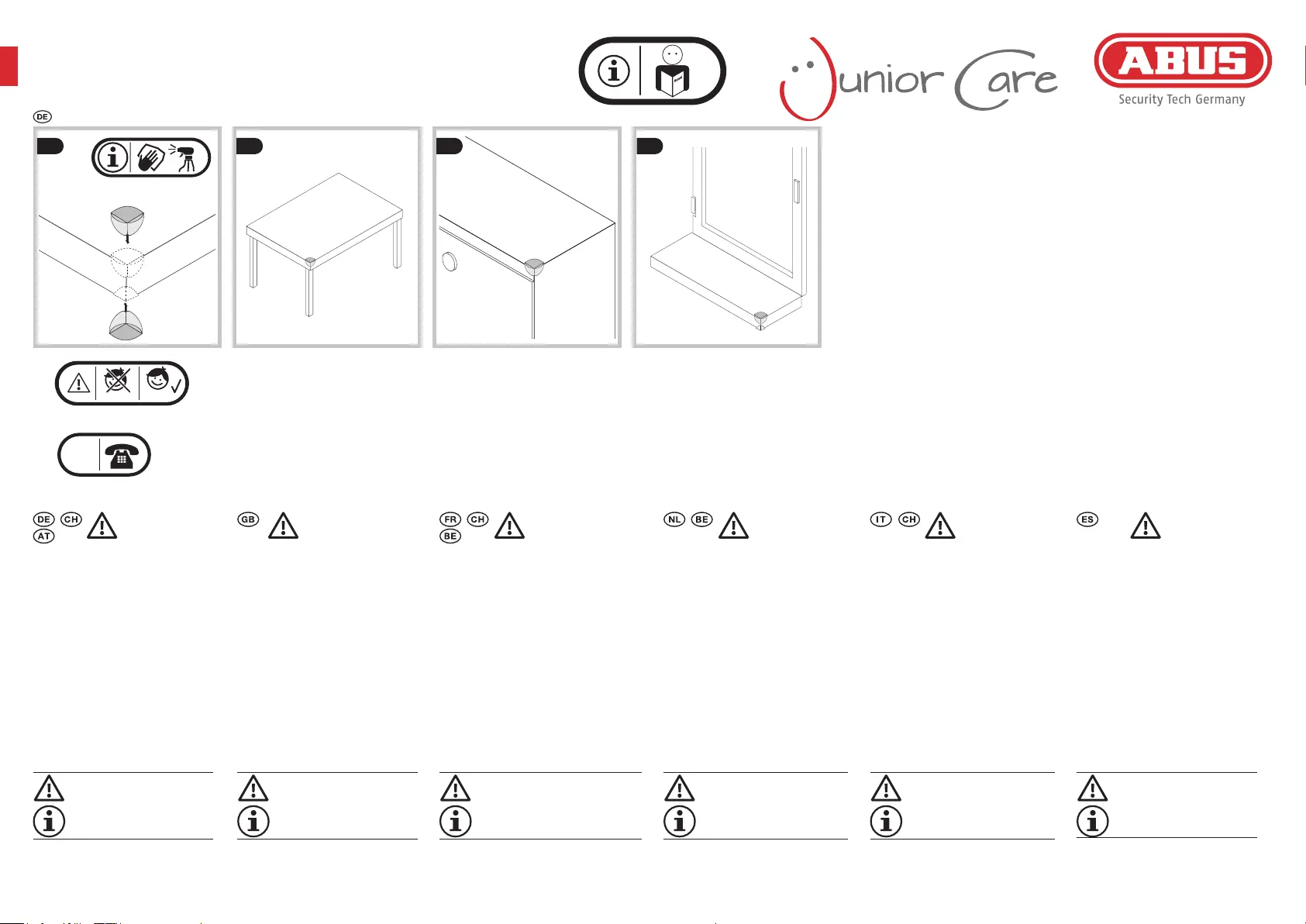 Junior Care

ABUS
Security Tech Germany

DE

DE CH AT

GB

FR CH BE

NL BE

IT CH

ES