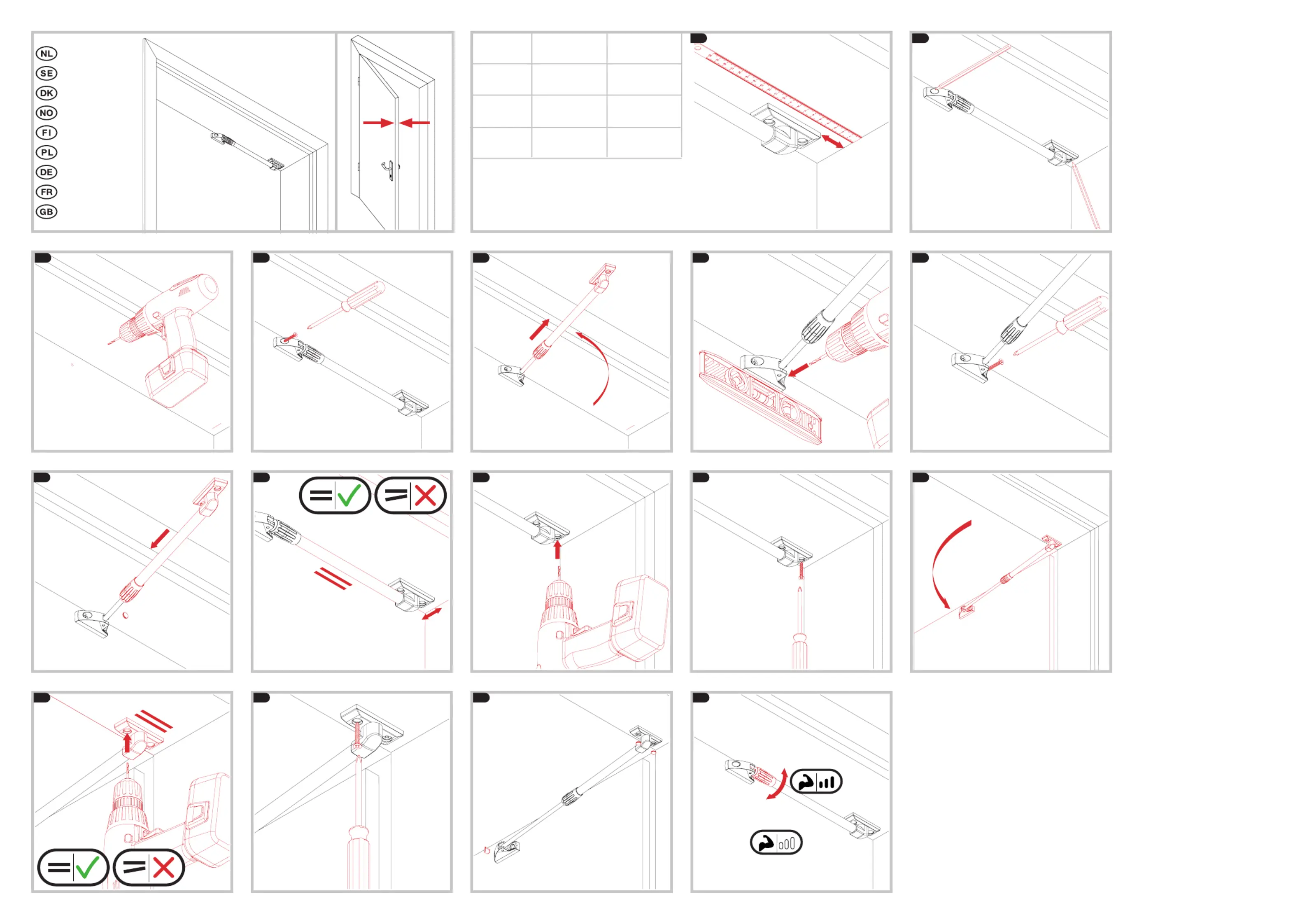 NL
SE
DK
NO
FI
PL
DE
FR
GB