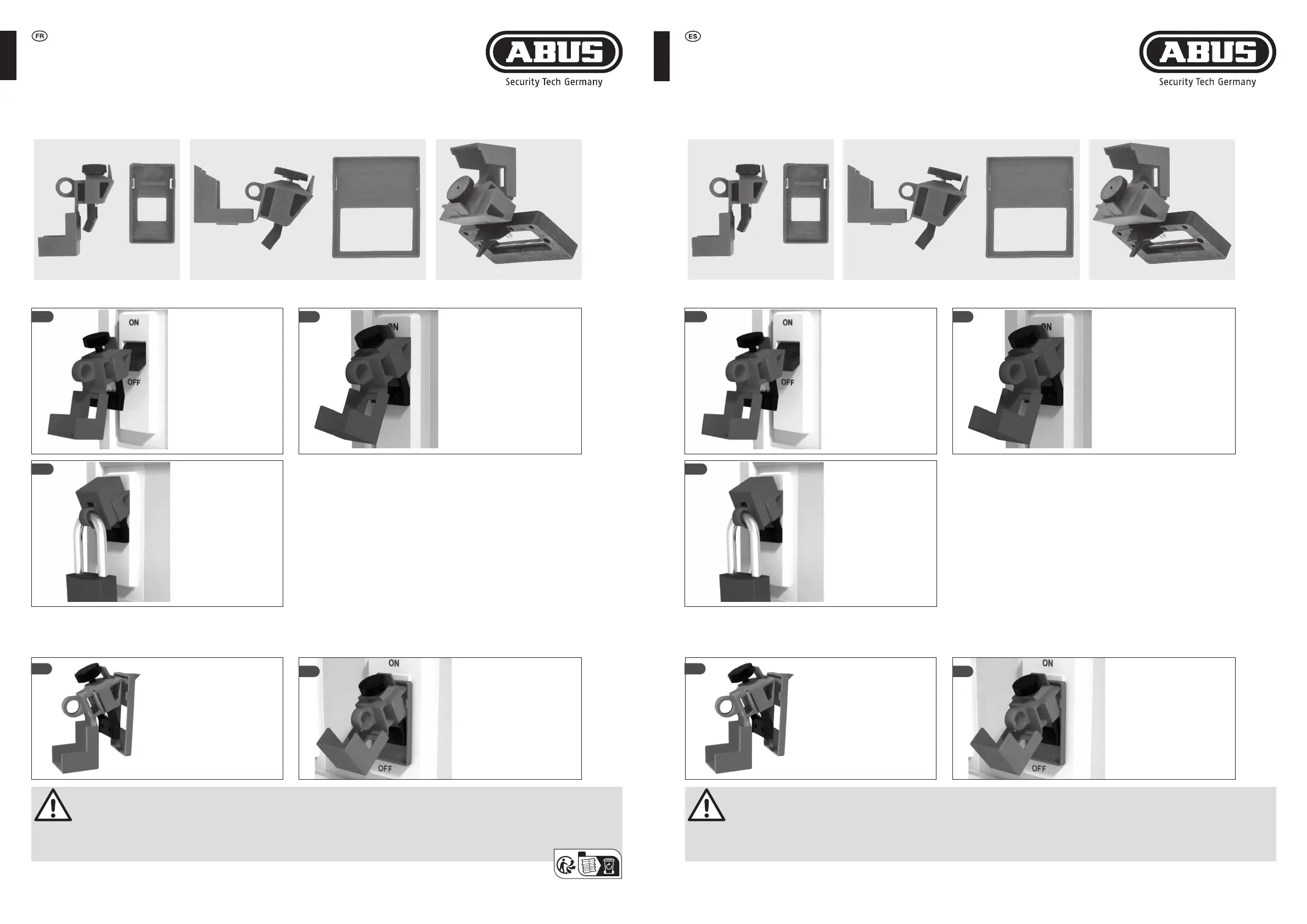 FR

ABUS
Security Tech Germany

ON
OFF

ON

ON
OFF

ES

ABUS
Security Tech Germany

ON
OFF

ON

ON
OFF