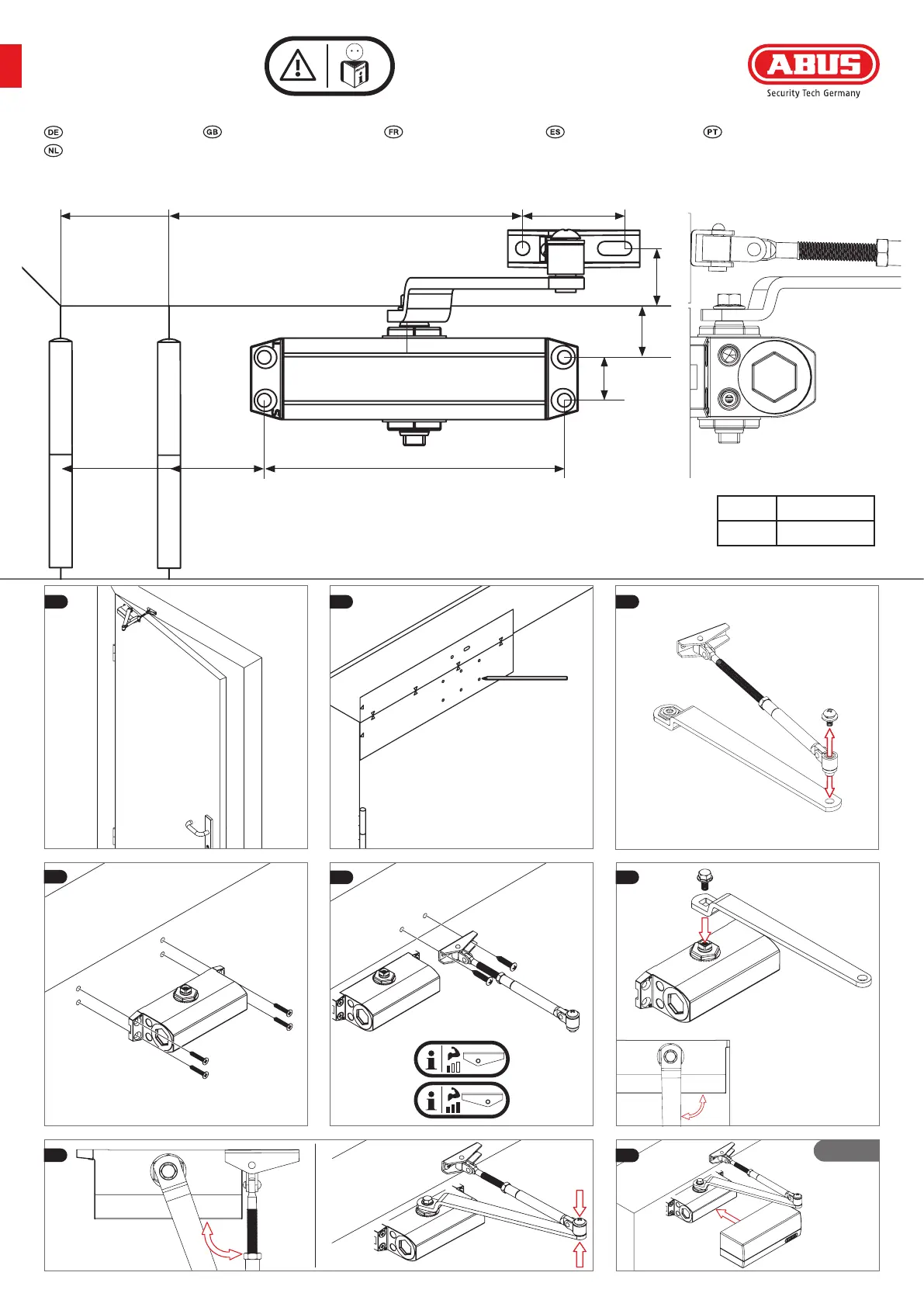 ABUS
Security Tech Germany

DE GB FR ES PT
NL