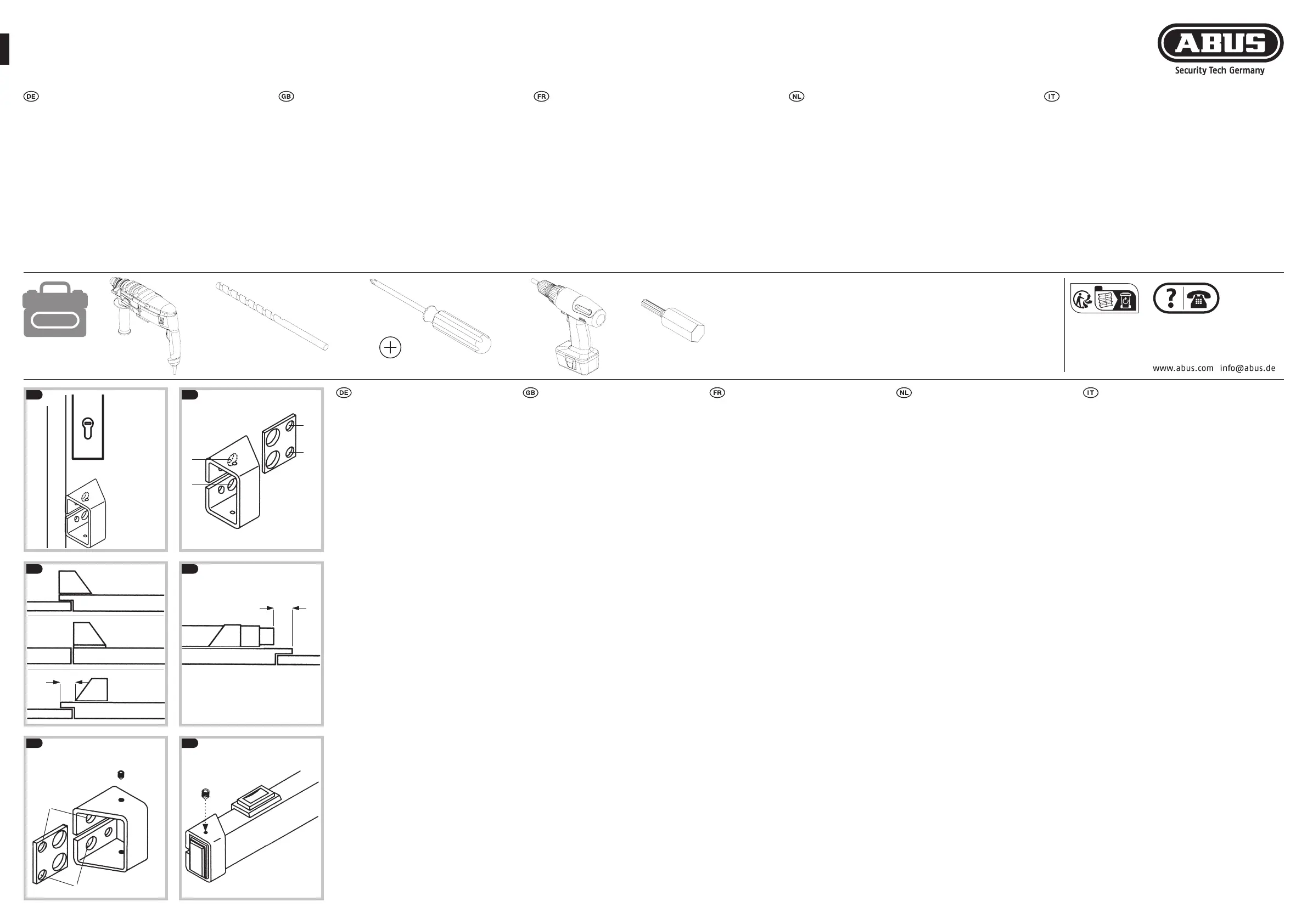 ABUS
Security Tech Germany

DE GB FR NL IT

www.abus.com info@abus.de

DE GB FR NL IT