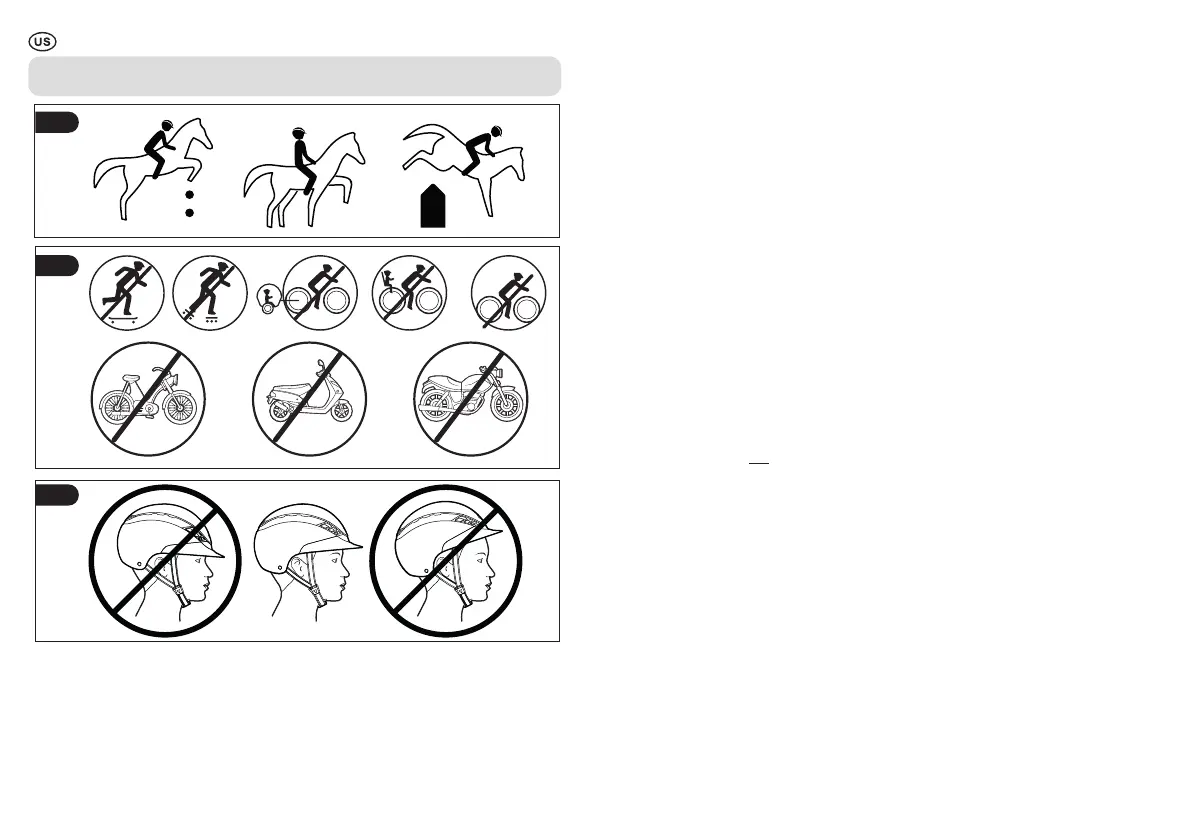 US