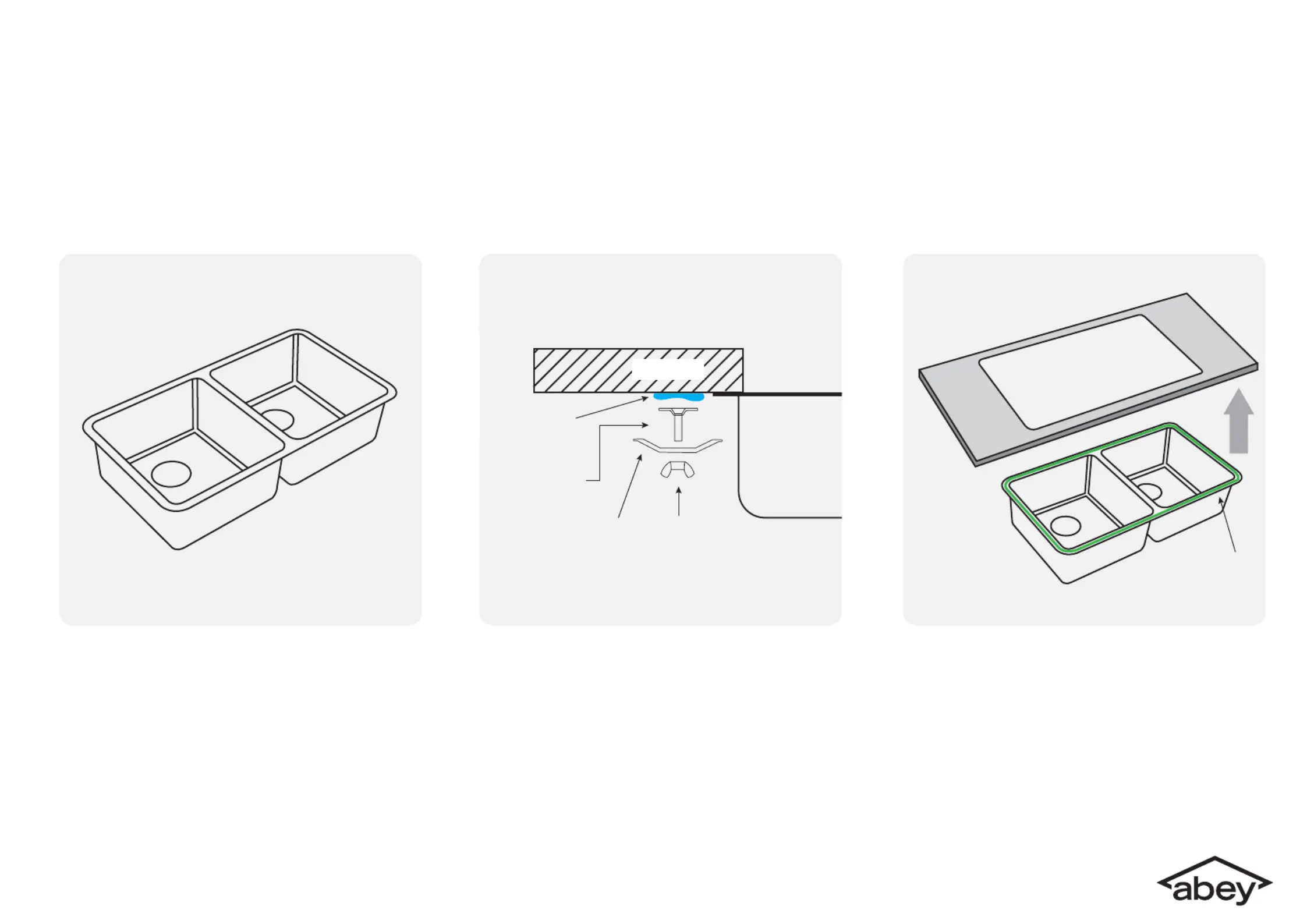 abey