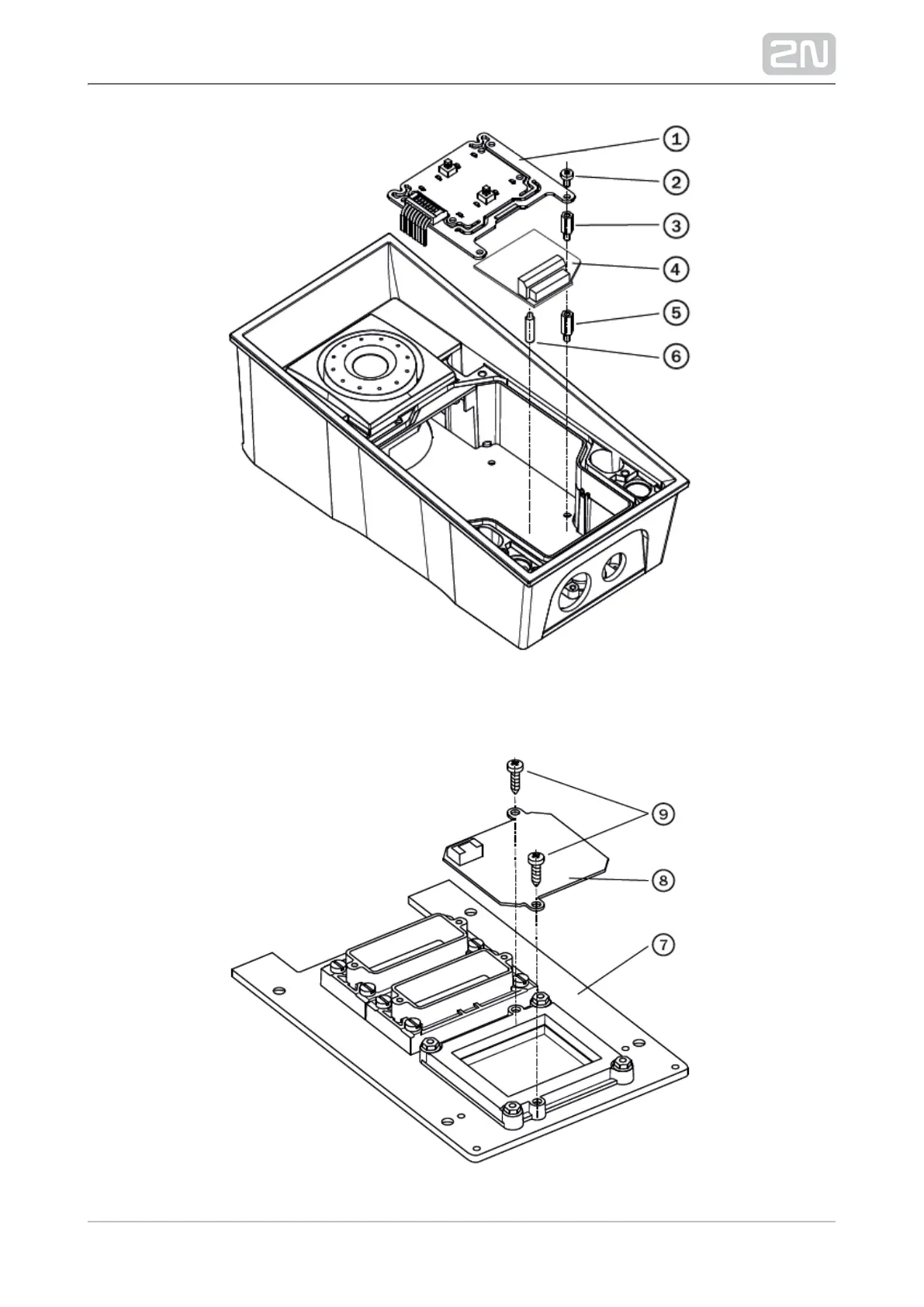 2N

1
2
3
4
5
6

9
8
7