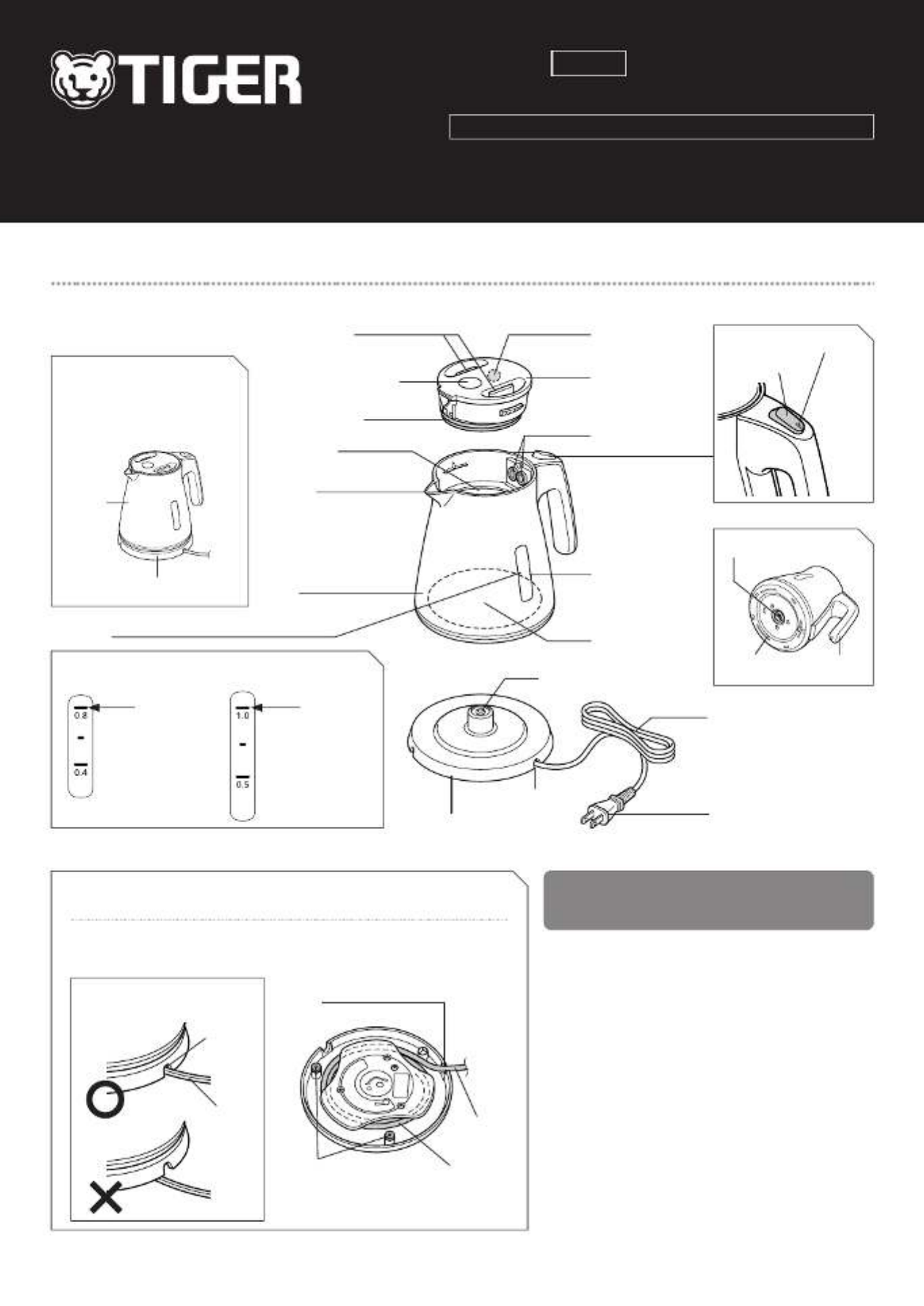 TIGER

0.8
0.4

1.0
0.5