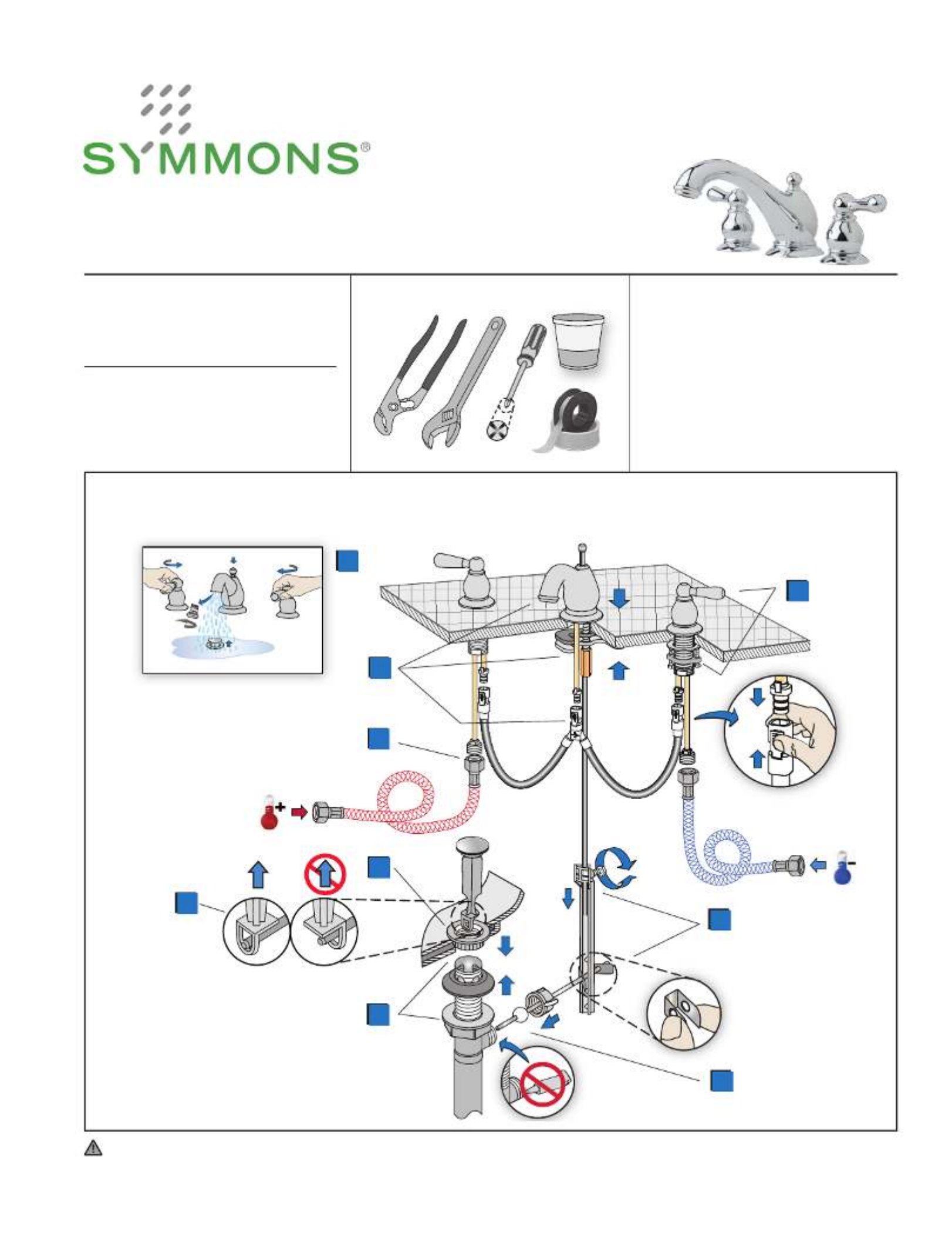 SYMMONS®