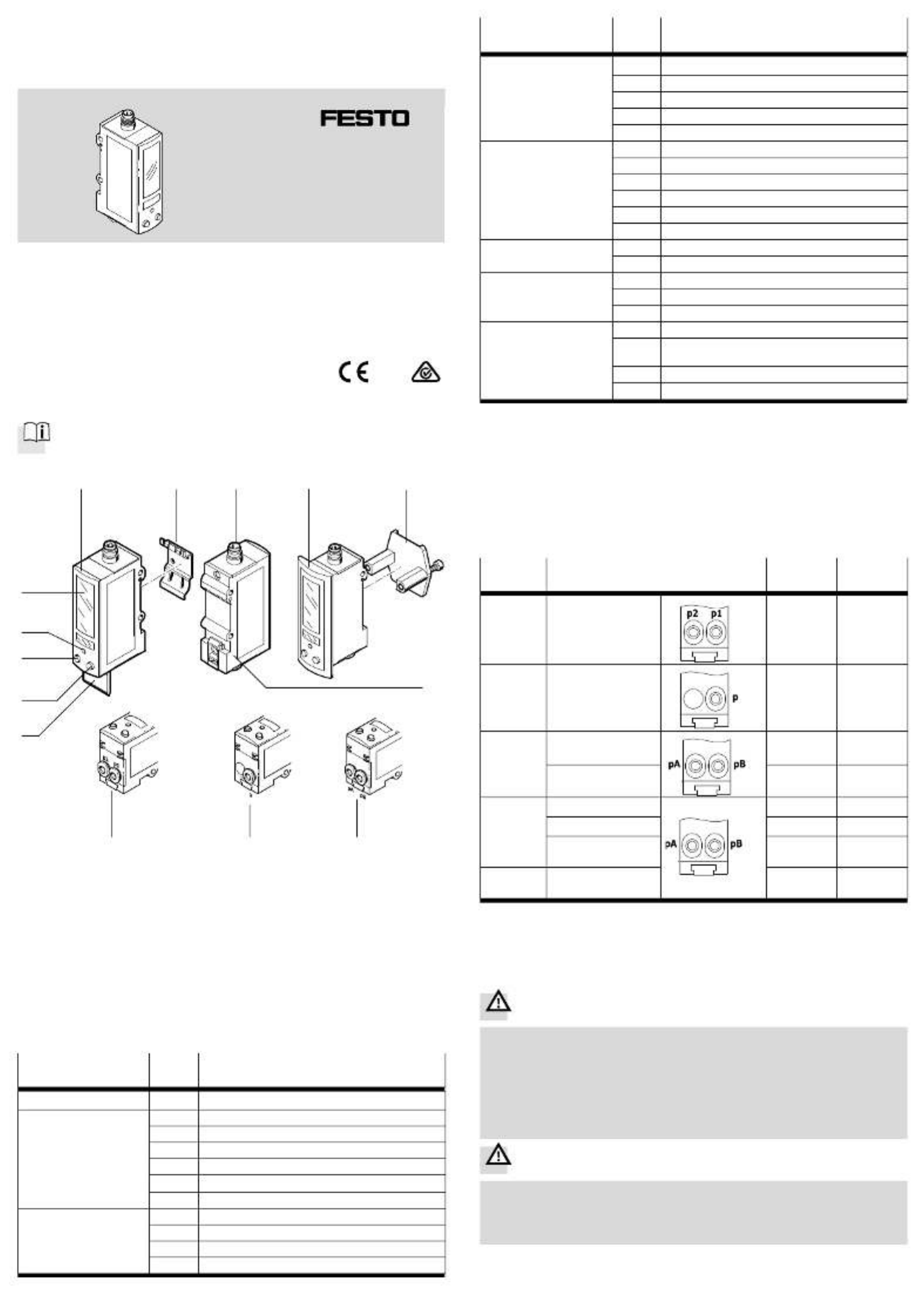 FESTO

p2 p1

p

pA pB

pA pB