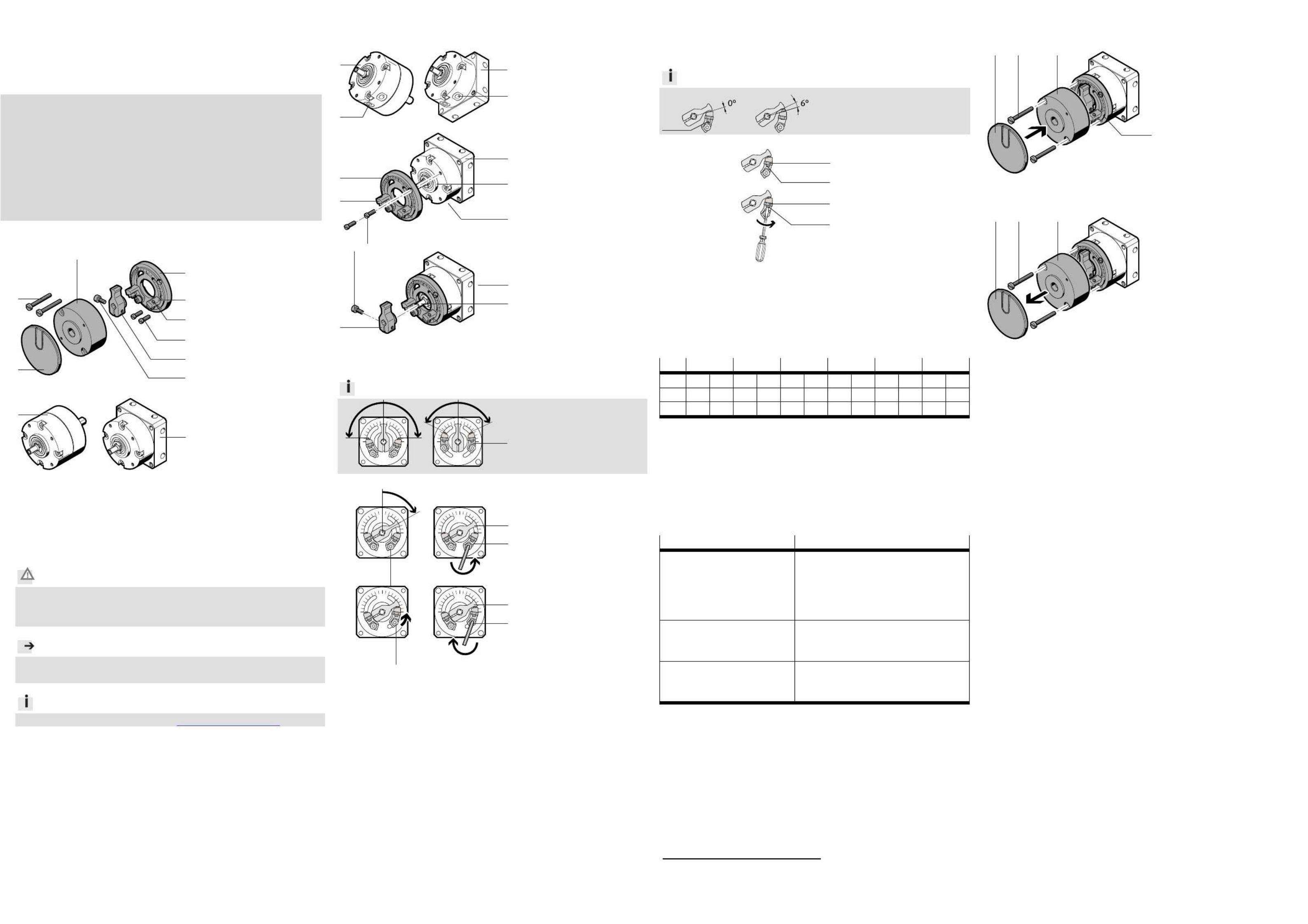 0°

6°