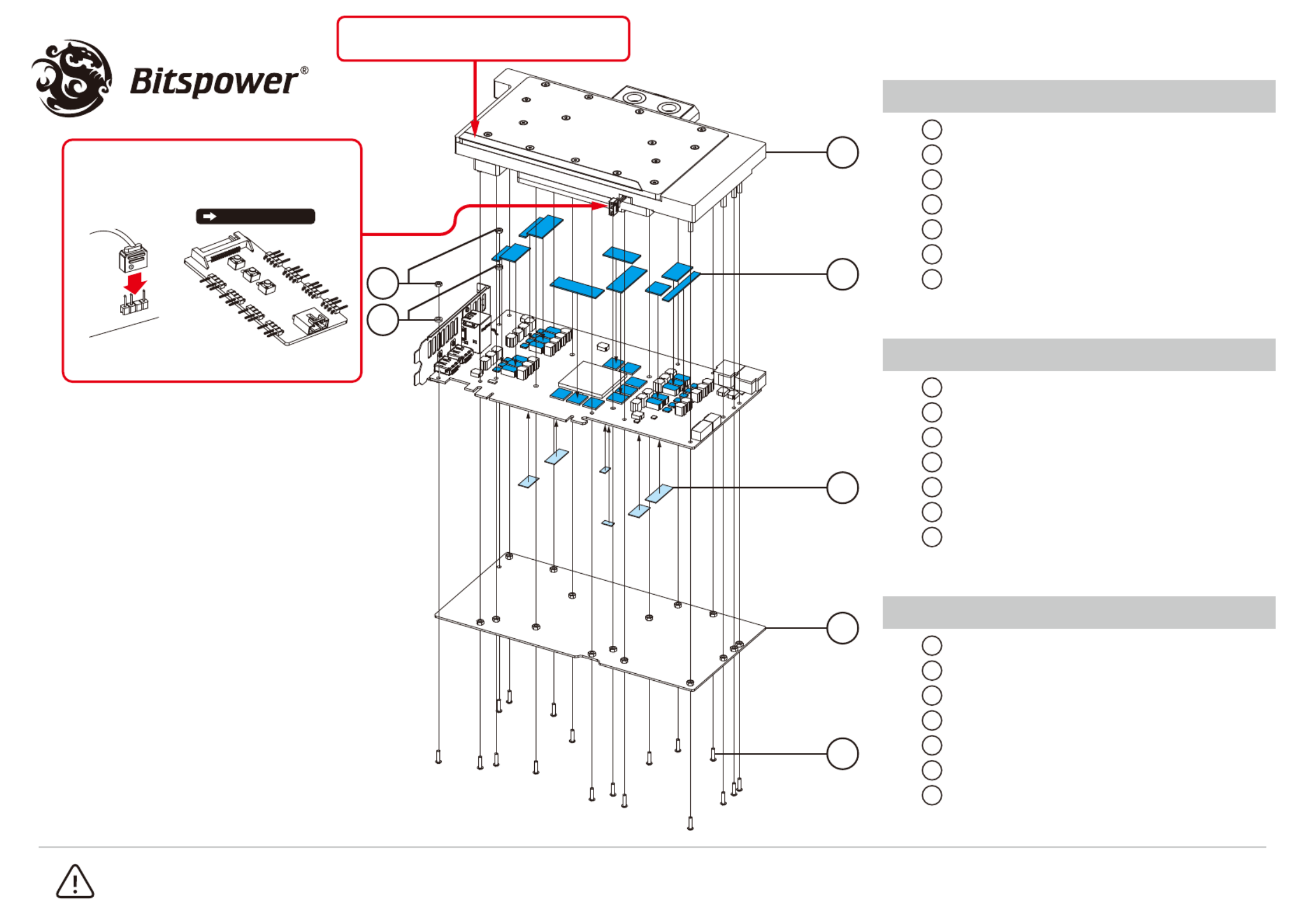 Bitspower®