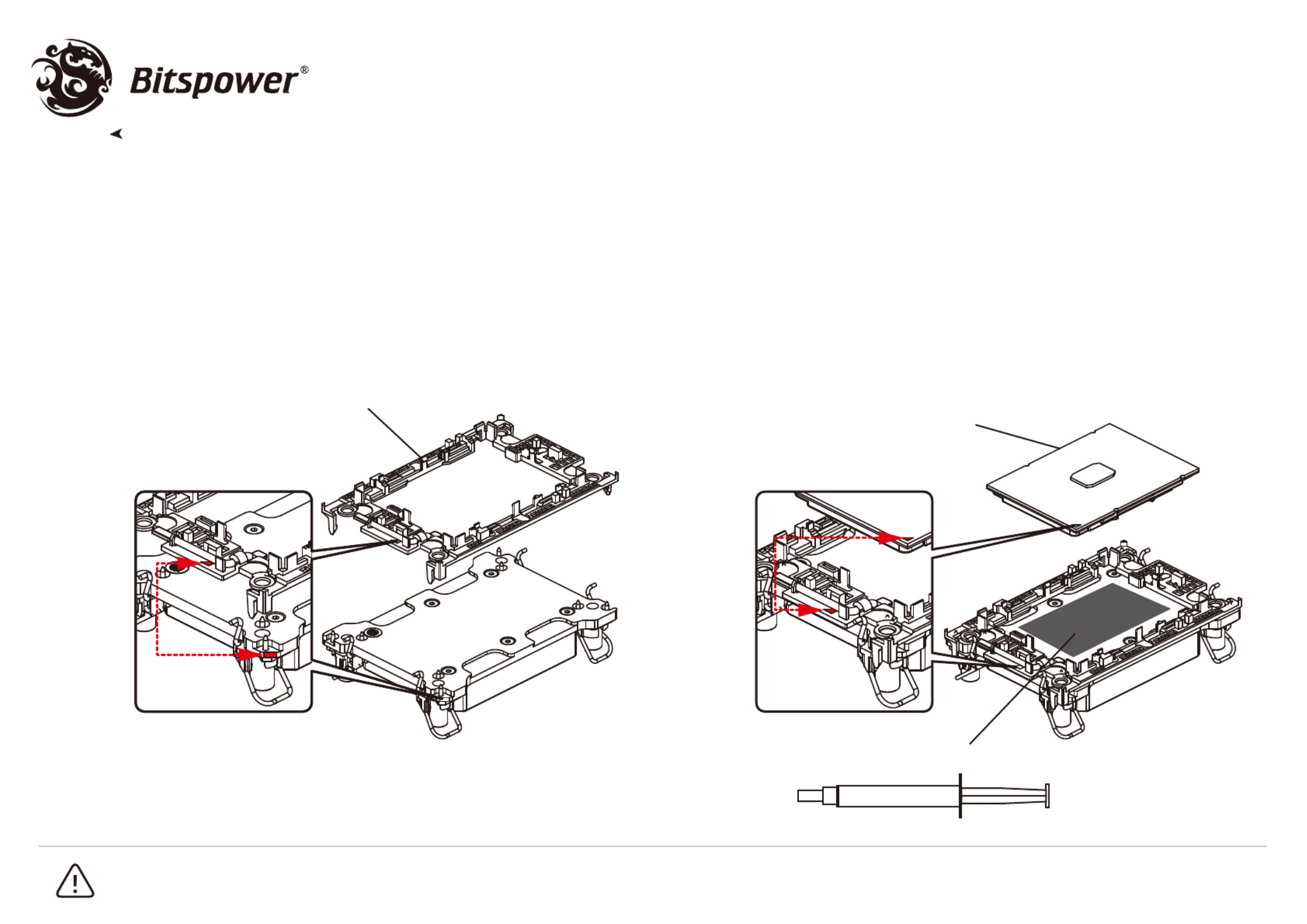 Bitspower®